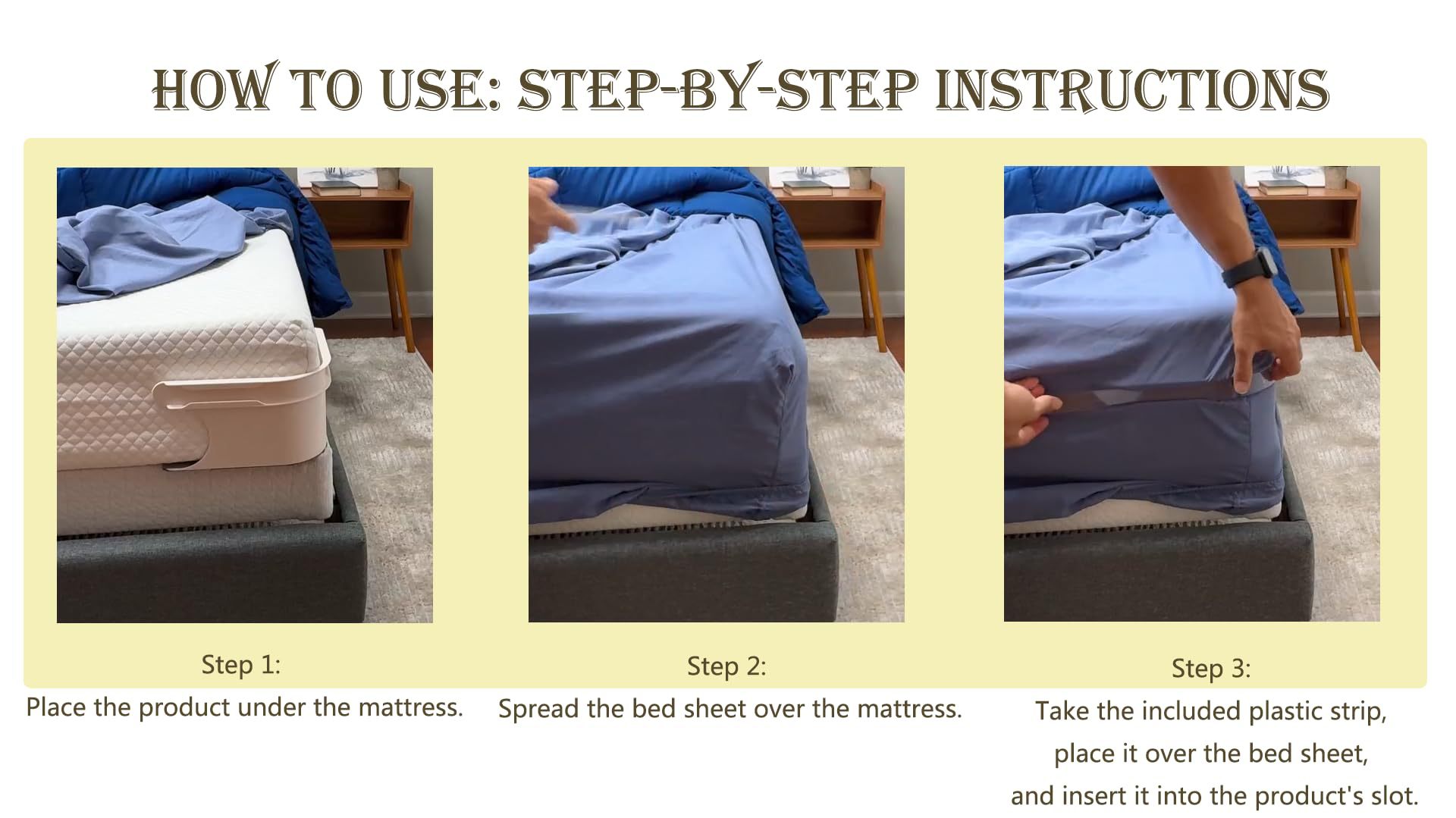 HOW TO USE: STEP-BY-STEP INSTRUCTIONS

Step 1:
Place the product under the mattress.

Step 2:
Spread the bed sheet over the mattress.

Step 3:
Take the included plastic strip, place it over the bed sheet, and insert it into the product's slot.