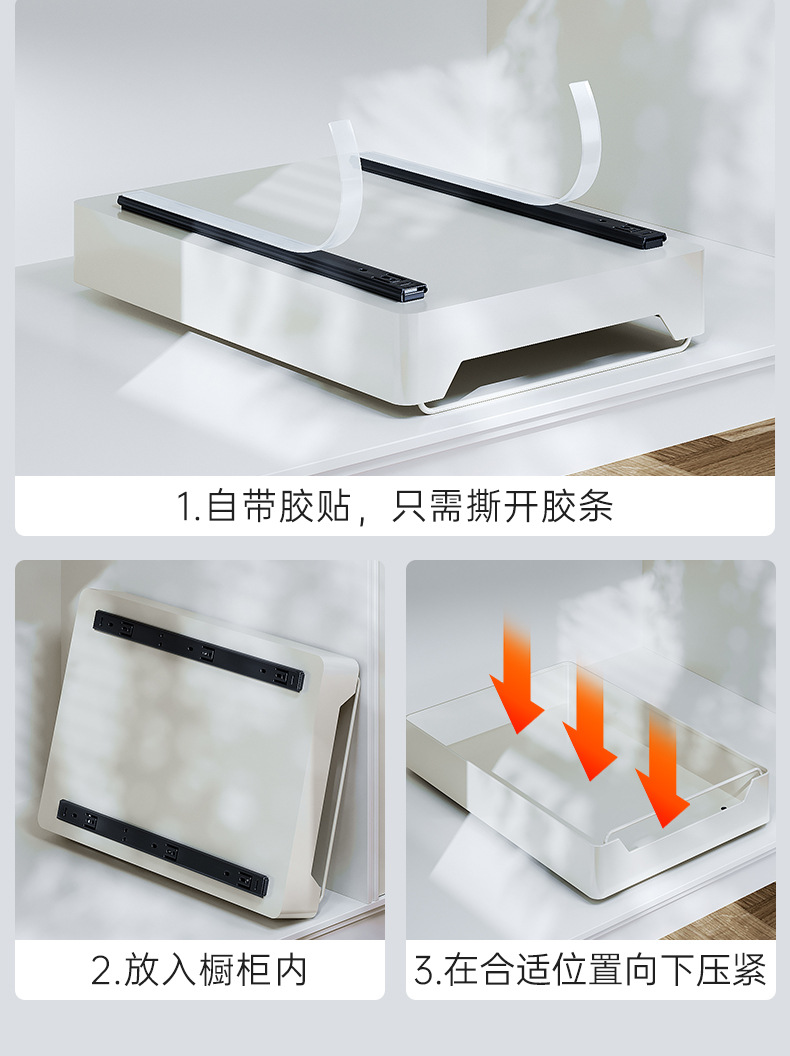 1.自带胶贴，只需撕开胶条

2.放入橱柜内

3.在合适位置向下压紧