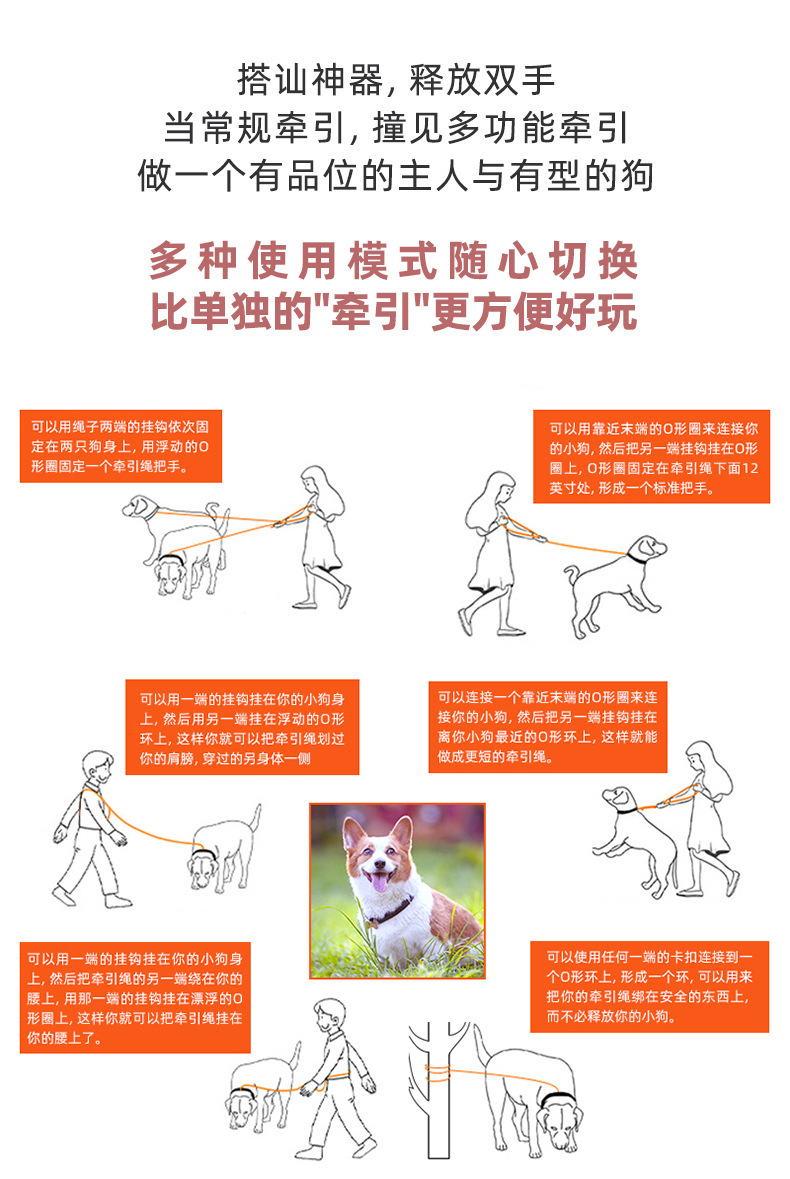 搭讪神器，释放双手
当常规牵引，撞见多功能牵引
做一个有品位的主人与有型的狗

多种使用模式随心切换
比单独的"牵引"更方便好玩

可以用绳子两端的挂钩依次固定在两只狗身上，用浮动的O形圈固定一个牵引绳把手。

可以用靠近末端的O形圈来连接你的小狗，然后把另一端挂钩挂在O形圈上，O形圈固定在牵引绳下面12英寸处，形成一个标准把手。

可以用一端的挂钩挂在你的小狗身上，然后用另一端挂在浮动的O形环上，这样你就可以把牵引绳划过你的肩膀，穿过的另身体一侧

可以连接一个靠近末端的O形圈来连接你的小狗，然后把另一端挂钩挂在离你小狗最近的O形环上，这样就能做成更短的牵引绳。

可以用一端的挂钩挂在你的小狗身上，然后把牵引绳的另一端绕在你的腰上，用那一端的挂钩挂在漂浮的O形圈上，这样你就可以把牵引绳挂在你的腰上了。

可以使用任何一端的卡扣连接到一个O形环上，形成一个环，可以用来把你的牵引绳绑在安全的东西上，而不必释放你的小狗。