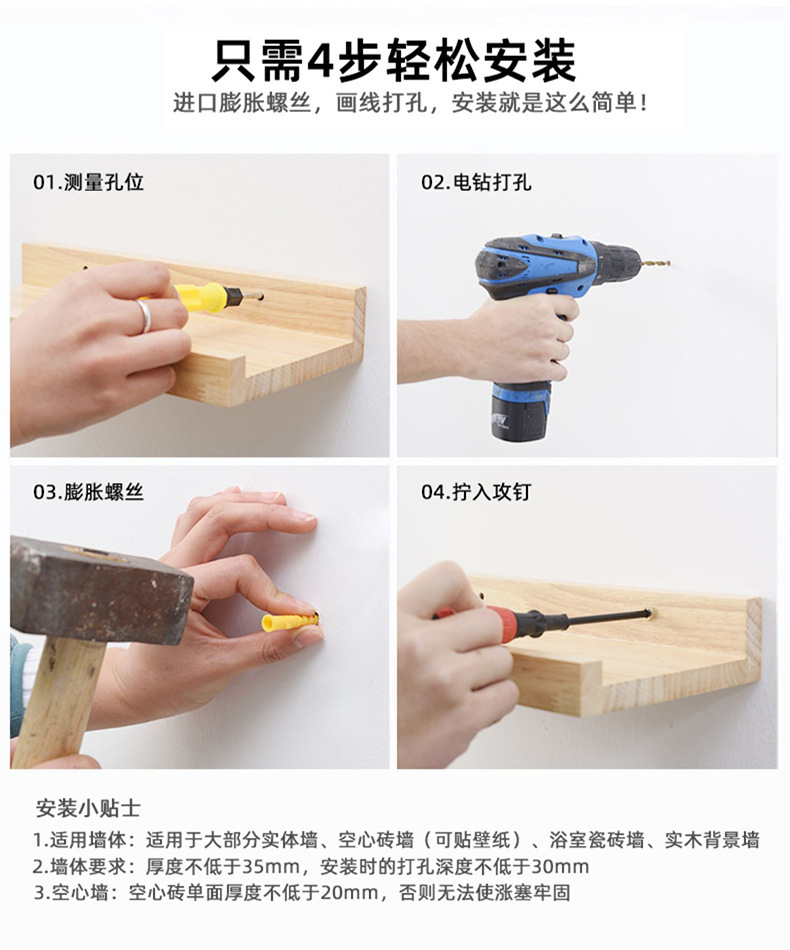 只需4步轻松安装
进口膨胀螺丝，画线打孔，安装就是这么简单！

01.测量孔位

02.电钻打孔

03.膨胀螺丝

04.拧入攻钉

安装小贴士
1.适用墙体：适用于大部分实体墙、空心砖墙（可贴壁纸）、浴室瓷砖墙、实木背景墙
2.墙体要求：厚度不低于35mm，安装时的打孔深度不低于30mm
3.空心墙：空心砖单面厚度不低于20mm，否则无法使涨塞牢固