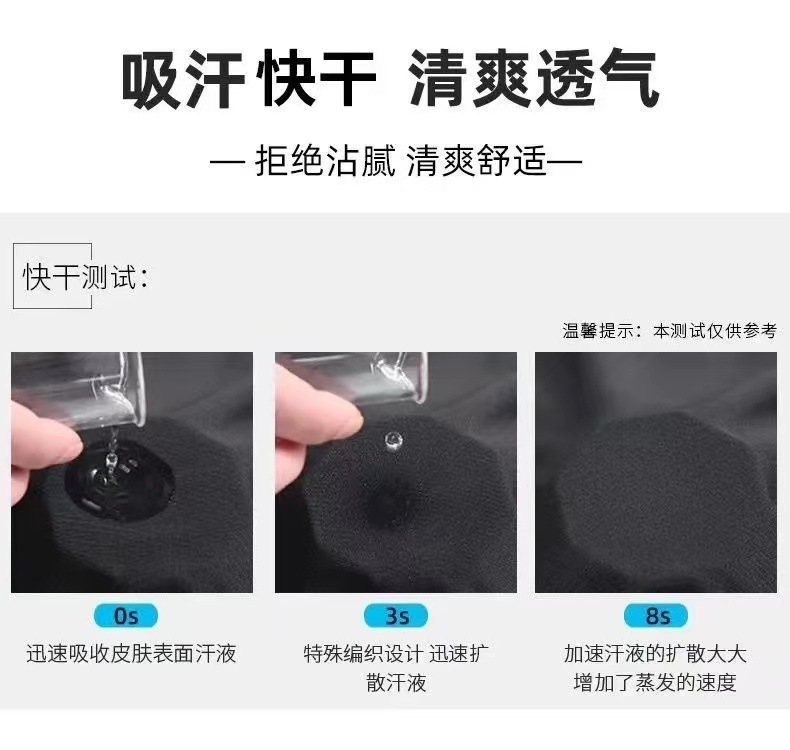 吸汗快干 清爽透气

— 拒绝沾腻 清爽舒适—

快干测试：

温馨提示：本测试仅供参考

0s

迅速吸收皮肤表面汗液

3s

特殊编织设计 迅速扩散汗液

8s

加速汗液的扩散大大增加了蒸发的速度