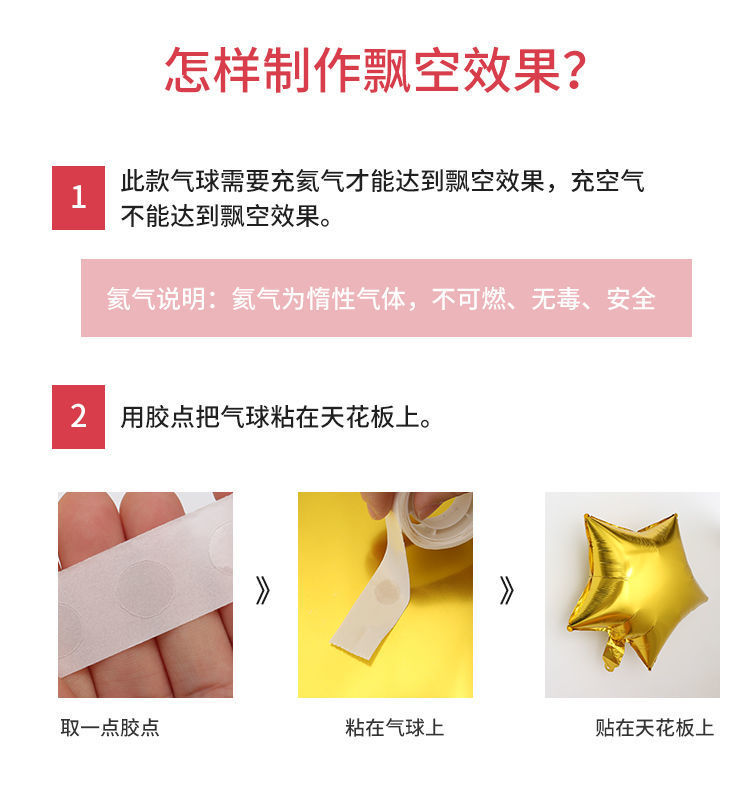 怎样制作飘空效果?

1 此款气球需要充氦气才能达到飘空效果，充空气不能达到飘空效果。

氦气说明：氦气为惰性气体，不可燃、无毒、安全

2 用胶点把气球粘在天花板上。

》 》

取一点胶点

粘在气球上

贴在天花板上