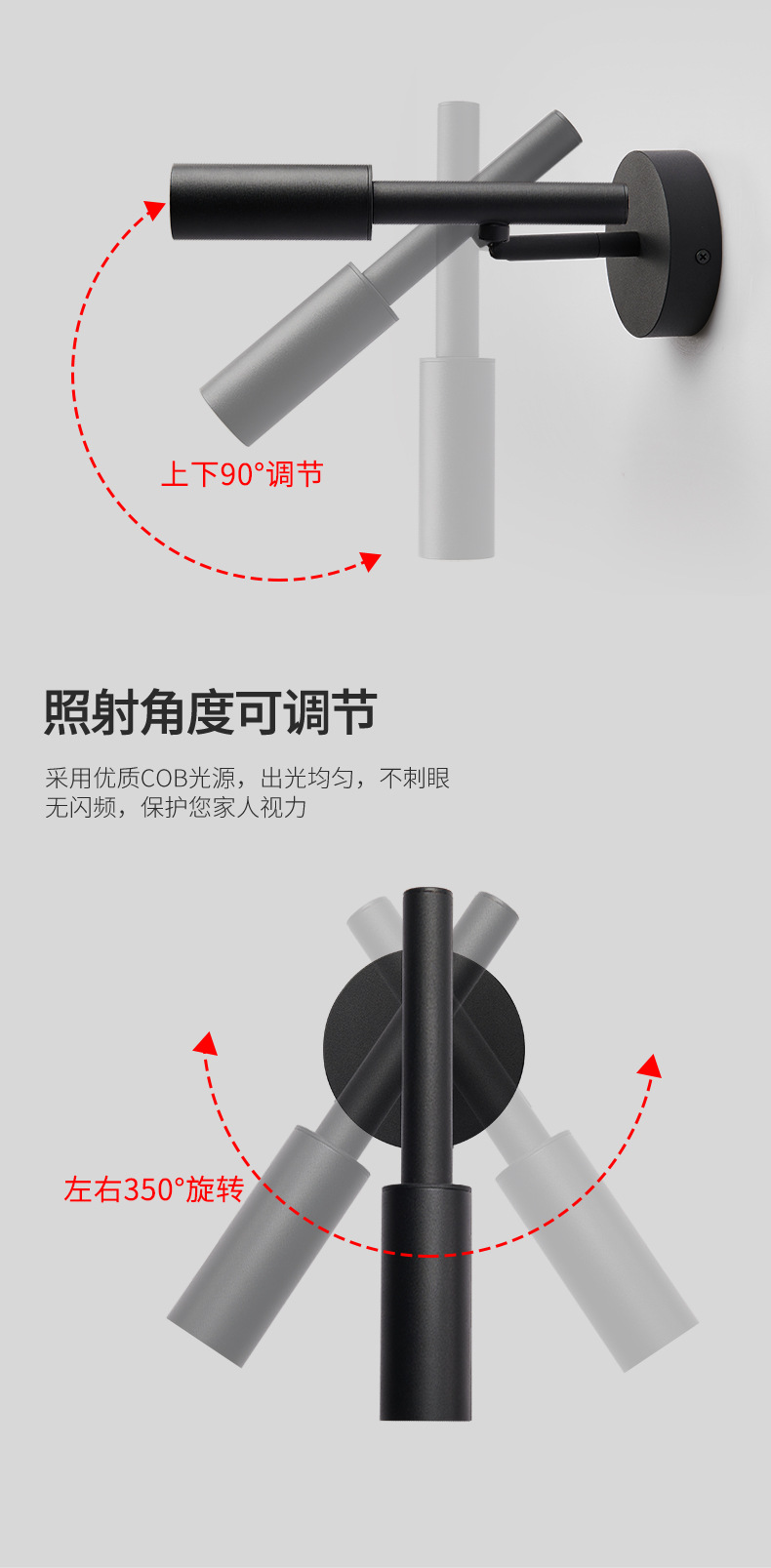 上下90°调节

照射角度可调节

采用优质COB光源，出光均匀，不刺眼
无闪频，保护您家人视力

左右350°旋转