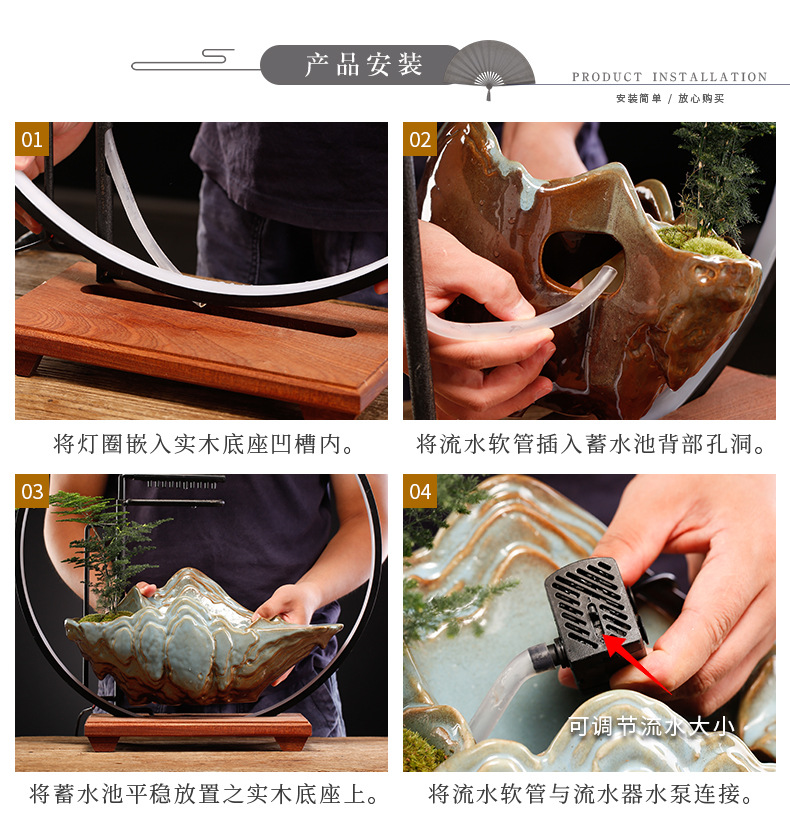 产品安装

PRODUCT INSTALLATION

安装简单 / 放心购买

01

将灯圈嵌入实木底座凹槽内。

02

将流水软管插入蓄水池背部孔洞。

03

将蓄水池平稳放置之实木底座上。

04

可调节流水大小

将流水软管与流水器水泵连接。