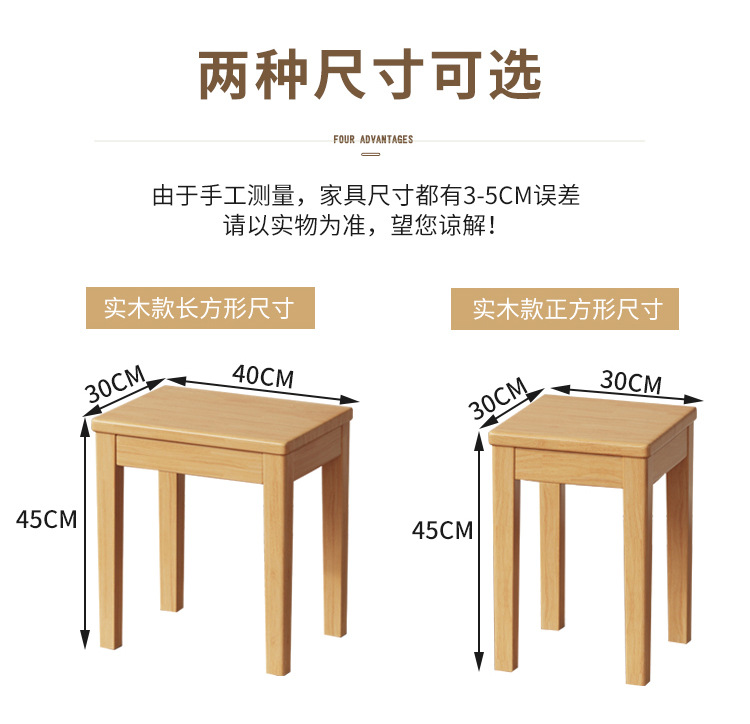 两种尺寸可选

FOUR ADVANTAGES

由于手工测量，家具尺寸都有3-5CM误差
请以实物为准，望您谅解！

实木款长方形尺寸

30CM
40CM
45CM

实木款正方形尺寸

30CM
30CM
45CM