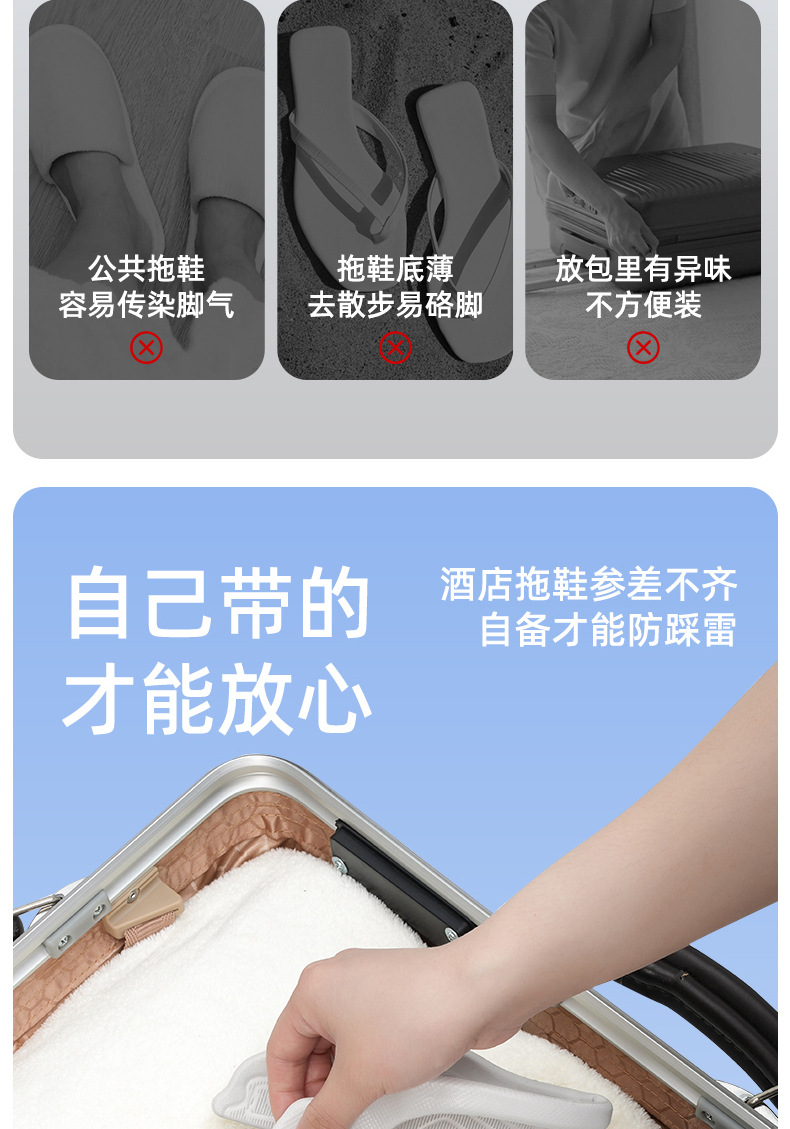 公共拖鞋
容易传染脚气

拖鞋底薄
去散步易硌脚

放包里有异味
不方便装

自己带的
才能放心

酒店拖鞋参差不齐
自备才能防踩雷