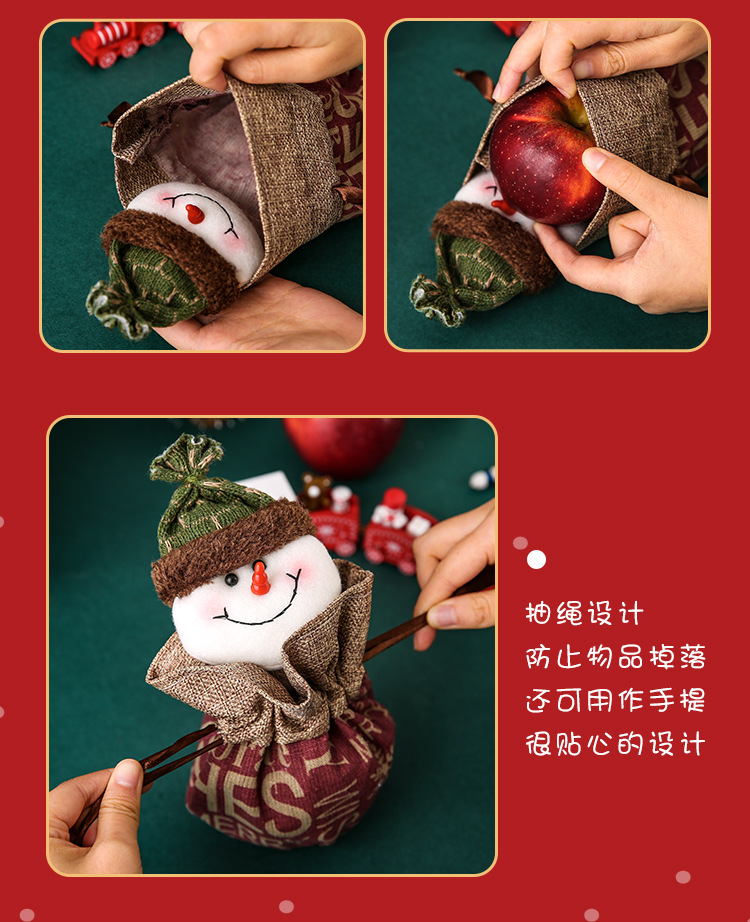 抽绳设计
防止物品掉落
还可用作手提
很贴心的设计