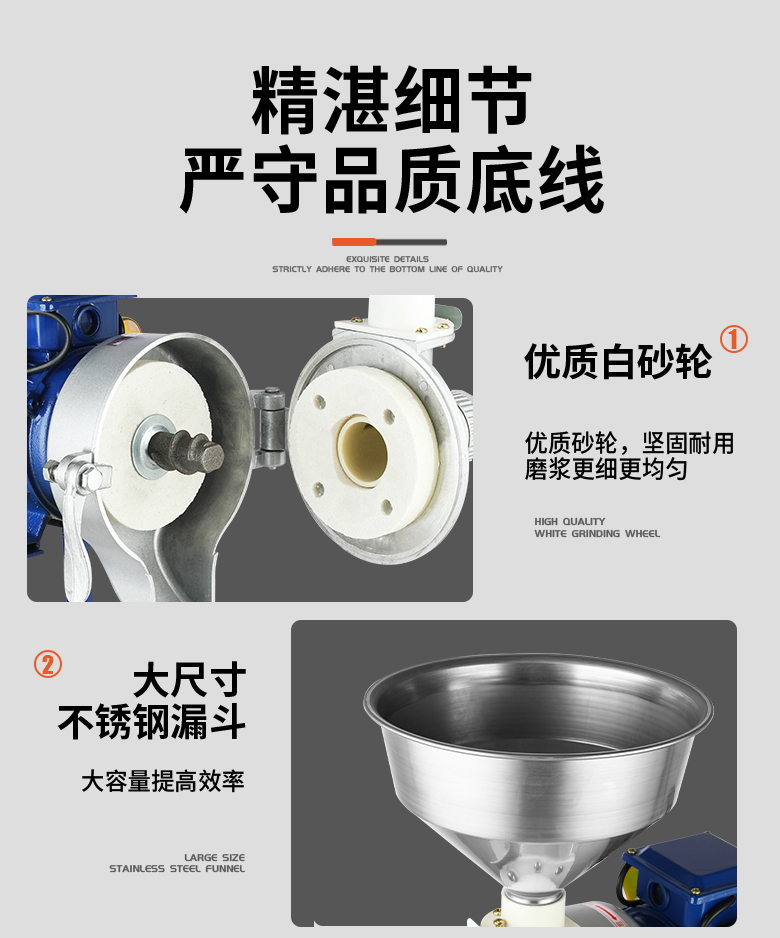 精湛细节
严守品质底线

EXQUISITE DETAILS
STRICTLY ADHERE TO THE BOTTOM LINE OF QUALITY

优质白砂轮 ①

优质砂轮，坚固耐用
磨浆更细更均匀

HIGH QUALITY
WHITE GRINDING WHEEL

②

大尺寸
不锈钢漏斗

大容量提高效率

LARGE SIZE
STAINLESS STEEL FUNNEL