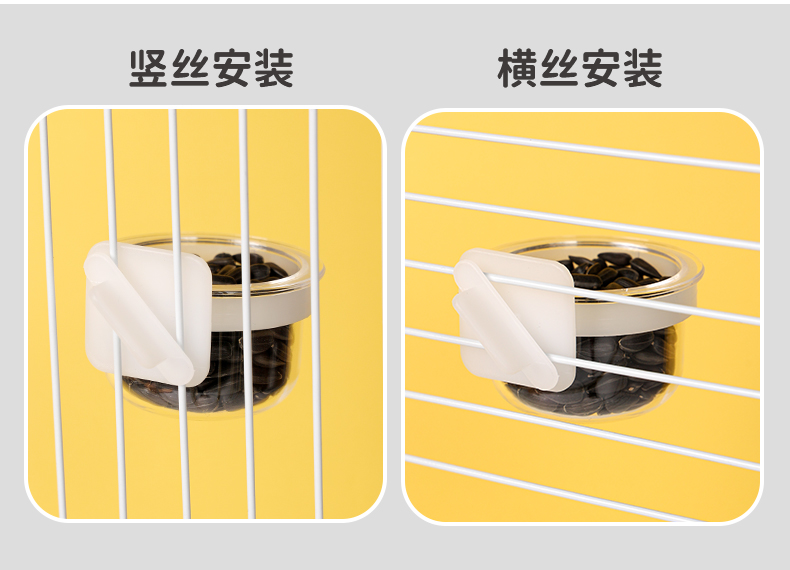 竖丝安装

横丝安装