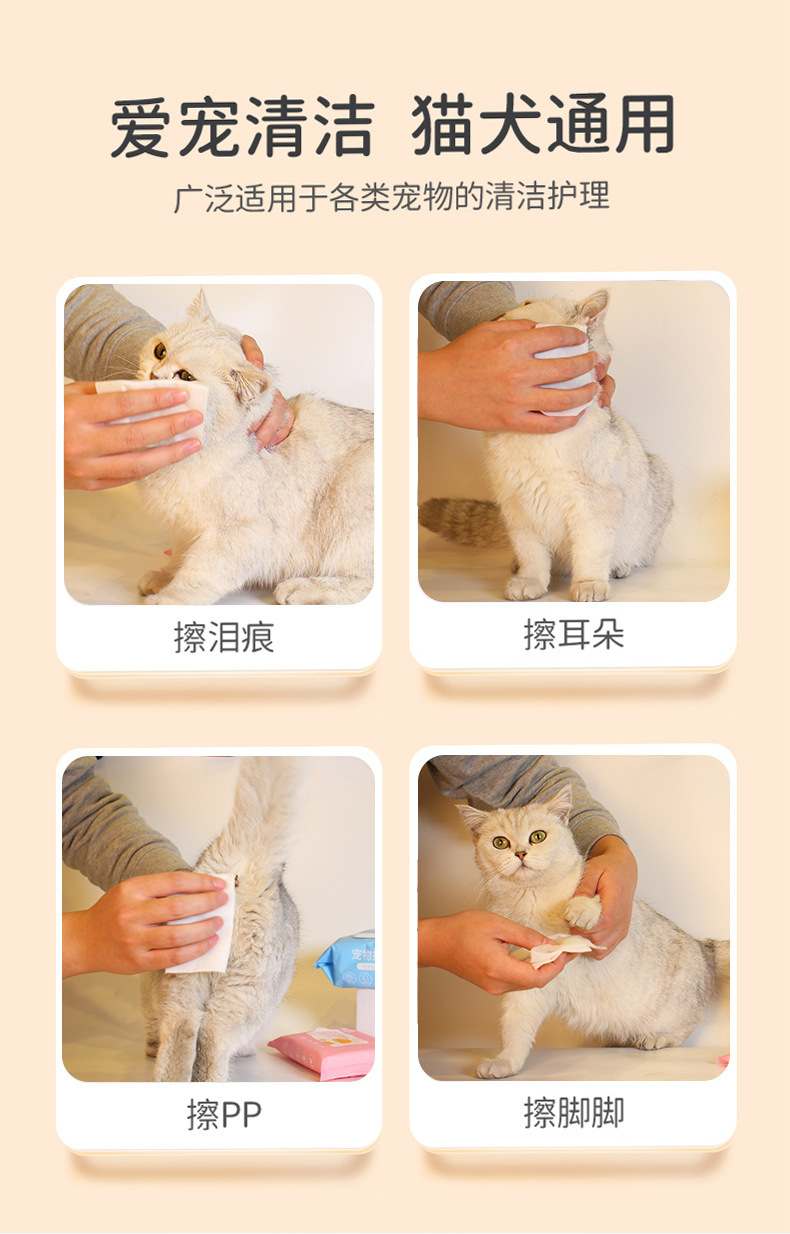 爱宠清洁 猫犬通用

广泛适用于各类宠物的清洁护理

擦泪痕

擦耳朵

宠物

擦PP

擦脚脚