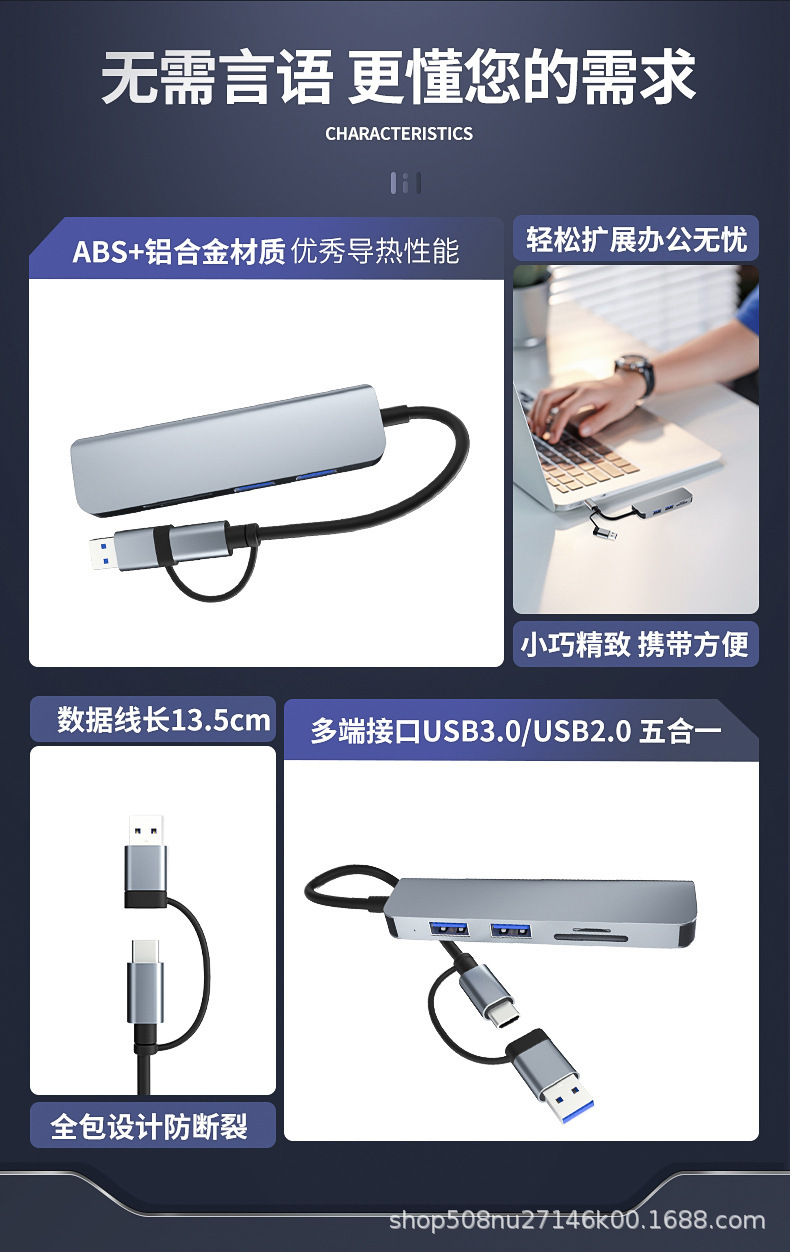 无需言语 更懂您的需求

CHARACTERISTICS

ABS+铝合金材质 优秀导热性能

轻松扩展办公无忧

小巧精致 携带方便

数据线长13.5cm

多端接口USB3.0/USB2.0 五合一

全包设计防断裂

shop508nu27146k00.1688.com