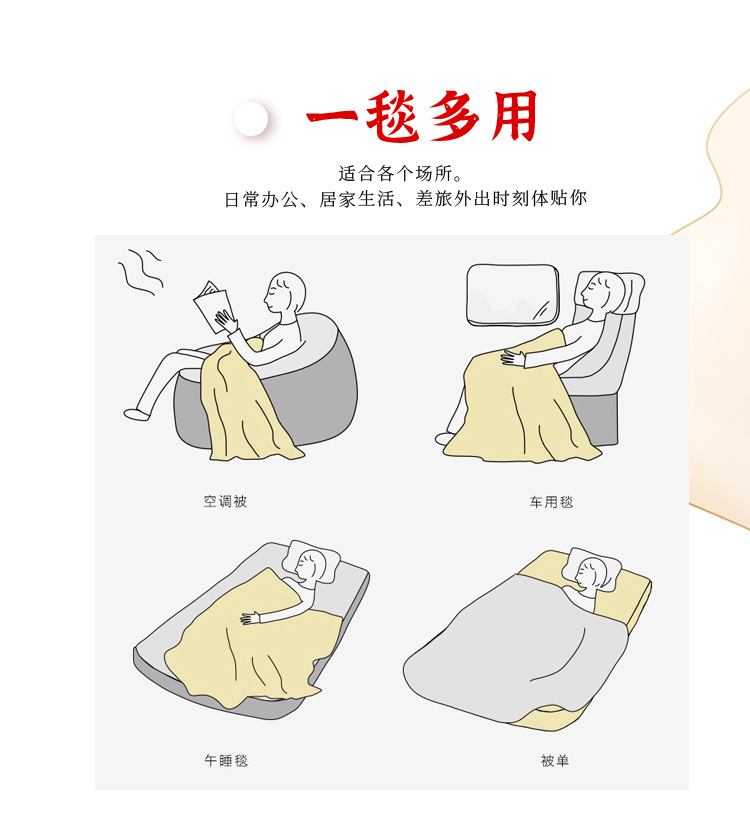 一毯多用

适合各个场所。
日常办公、居家生活、差旅外出时刻体贴你

空调被

车用毯

午睡毯

被单