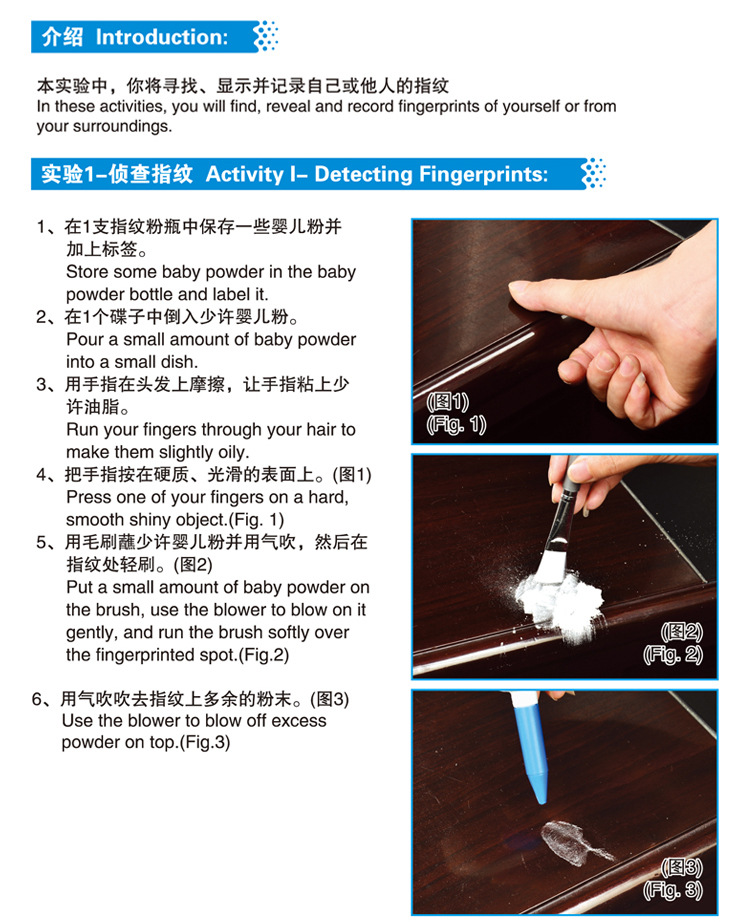 介绍 Introduction:

本实验中，你将寻找、显示并记录自己或他人的指纹
In these activities, you will find, reveal and record fingerprints of yourself or from your surroundings.

实验1–侦查指纹 Activity I– Detecting Fingerprints:

1、在1支指纹粉瓶中保存一些婴儿粉并加上标签。
Store some baby powder in the baby powder bottle and label it.
2、在1个碟子中倒入少许婴儿粉。
Pour a small amount of baby powder into a small dish.
3、用手指在头发上摩擦，让手指粘上少许油脂。
Run your fingers through your hair to make them slightly oily.
4、把手指按在硬质、光滑的表面上。(图1)
Press one of your fingers on a hard, smooth shiny object.(Fig. 1)
5、用毛刷蘸少许婴儿粉并用气吹，然后在指纹处轻刷。(图2)
Put a small amount of baby powder on the brush, use the blower to blow on it gently, and run the brush softly over the fingerprinted spot.(Fig.2)

6、用气吹吹去指纹上多余的粉末。(图3)
Use the blower to blow off excess powder on top.(Fig.3)

(图1)
(Fig. 1)

(图2)
(Fig. 2)

(图3)
(Fig. 3)