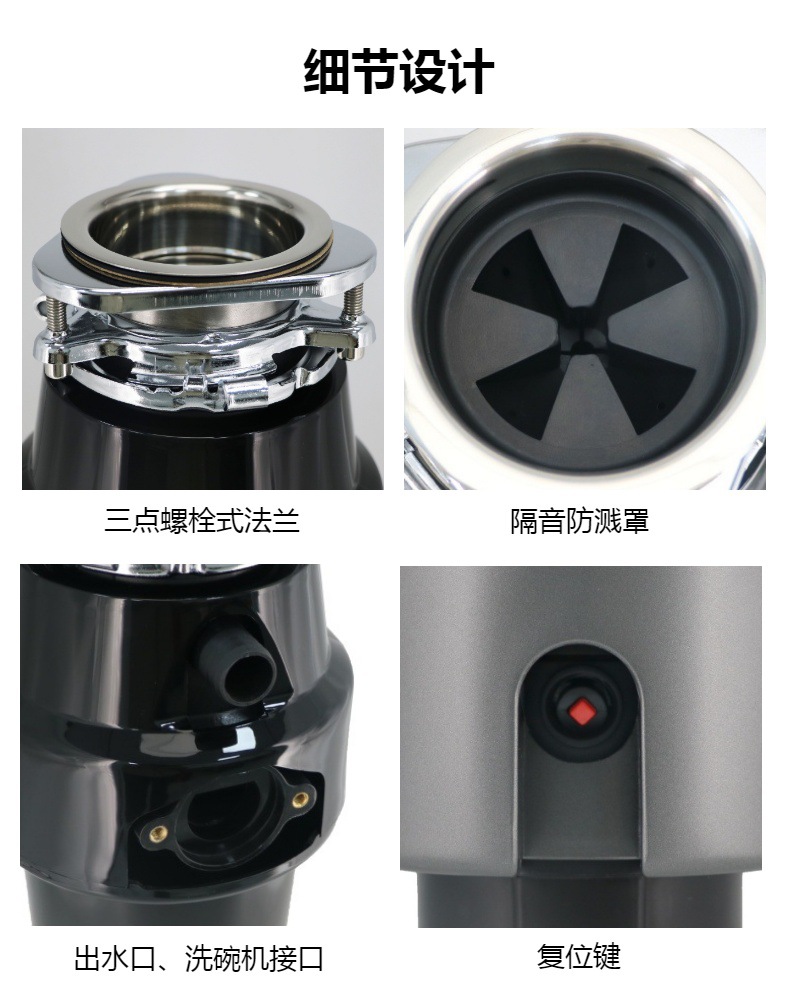 细节设计

三点螺栓式法兰

隔音防溅罩

出水口、洗碗机接口

复位键