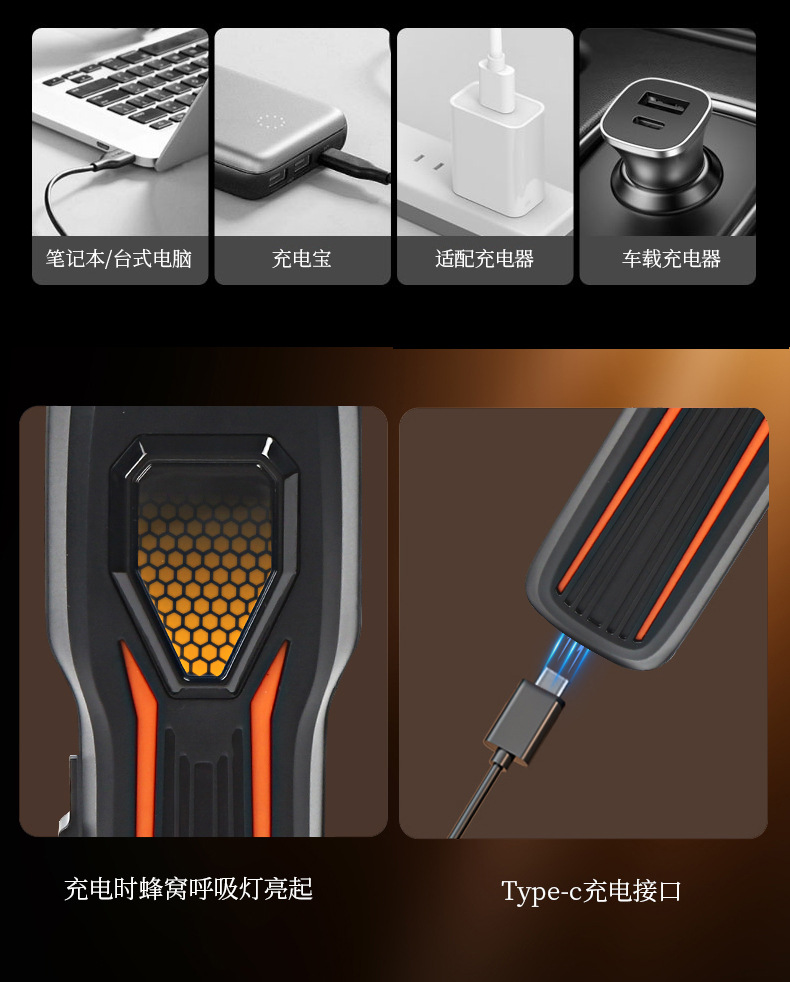 笔记本/台式电脑

充电宝

适配充电器

车载充电器

充电时蜂窝呼吸灯亮起

Type-c充电接口