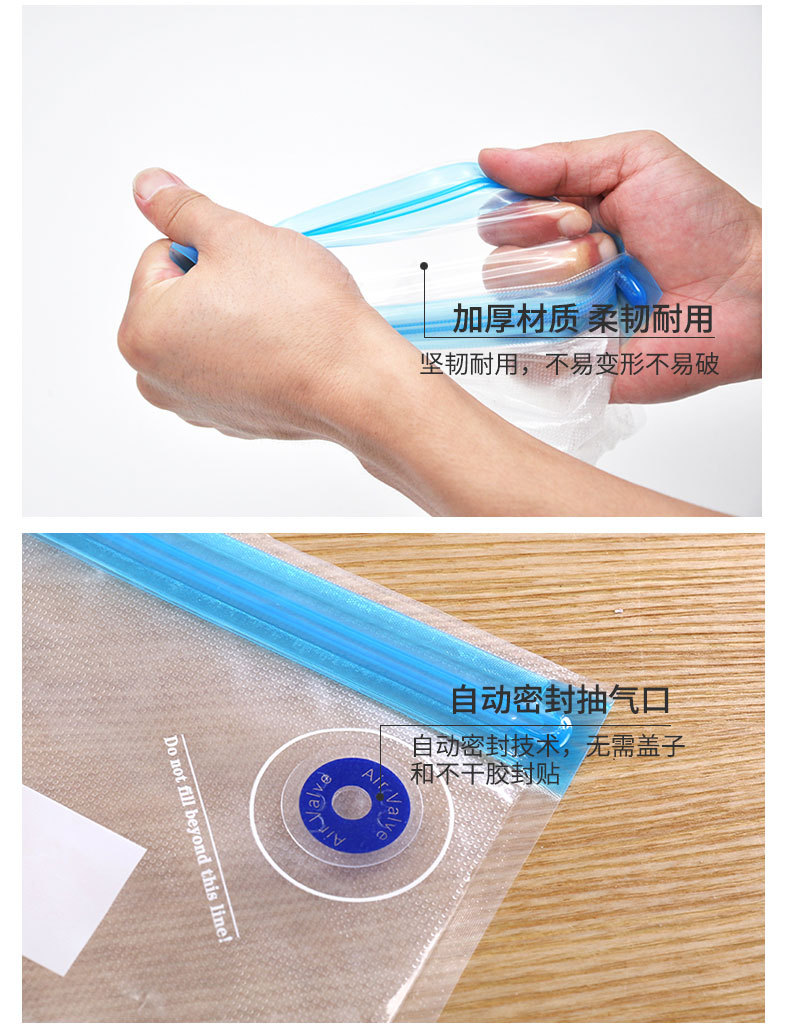 加厚材质 柔韧耐用

坚韧耐用，不易变形不易破

自动密封抽气口

自动密封技术，无需盖子和不干胶封贴

Do not fill beyond this line!

Air Valve Air Valve