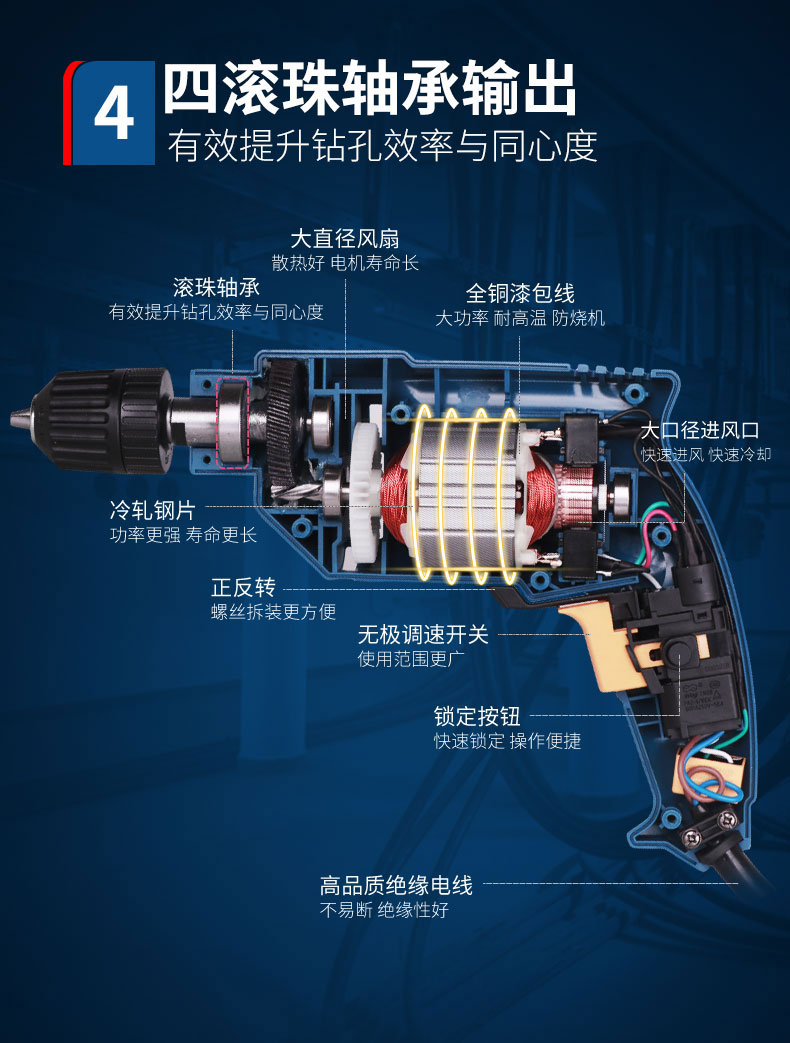 4
四滚珠轴承输出
有效提升钻孔效率与同心度

大直径风扇
散热好 电机寿命长

滚珠轴承
有效提升钻孔效率与同心度

全铜漆包线
大功率 耐高温 防烧机

大口径进风口
快速进风 快速冷却

冷轧钢片
功率更强 寿命更长

正反转
螺丝拆装更方便

无极调速开关
使用范围更广

锁定按钮
快速锁定 操作便捷

高品质绝缘电线
不易断 绝缘性好