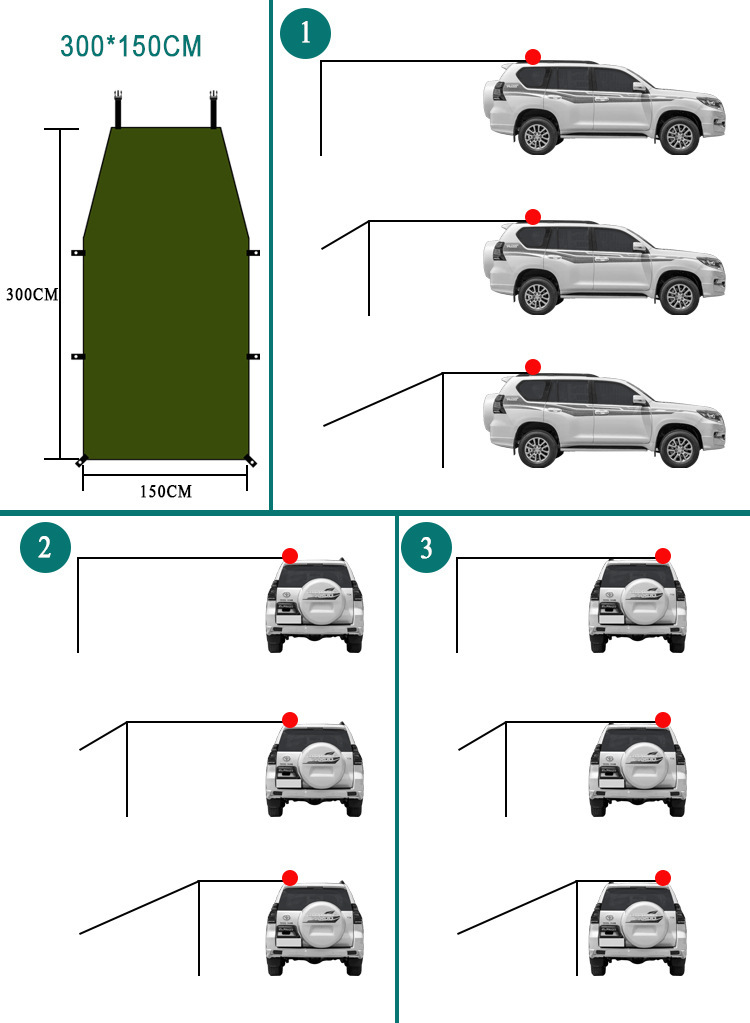 300*150CM

300CM

150CM

1

2

3