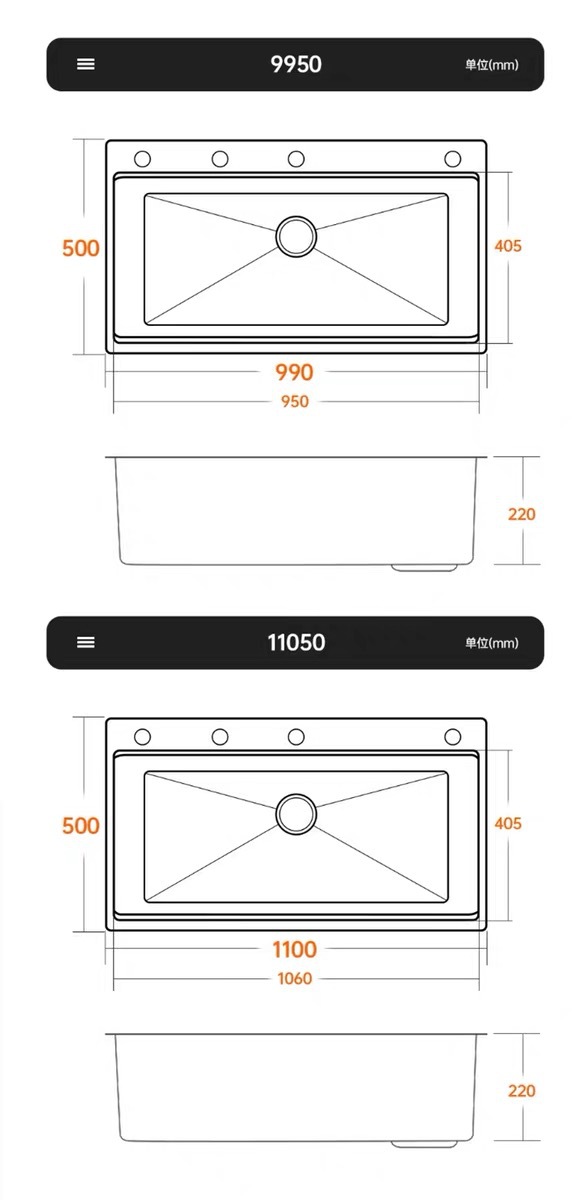 9950

单位(mm)

500

405

990

950

220

11050

单位(mm)

500

405

1100

1060

220