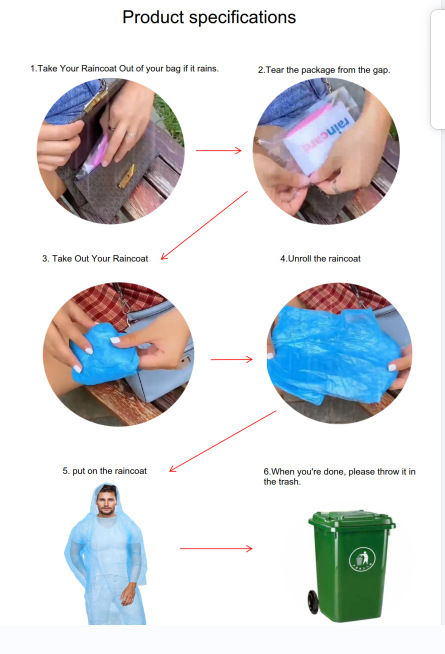 Product specifications

1.Take Your Raincoat Out of your bag if it rains.

2.Tear the package from the gap.

raincard

3. Take Out Your Raincoat

4.Unroll the raincoat

5. put on the raincoat

6.When you're done, please throw it in the trash.