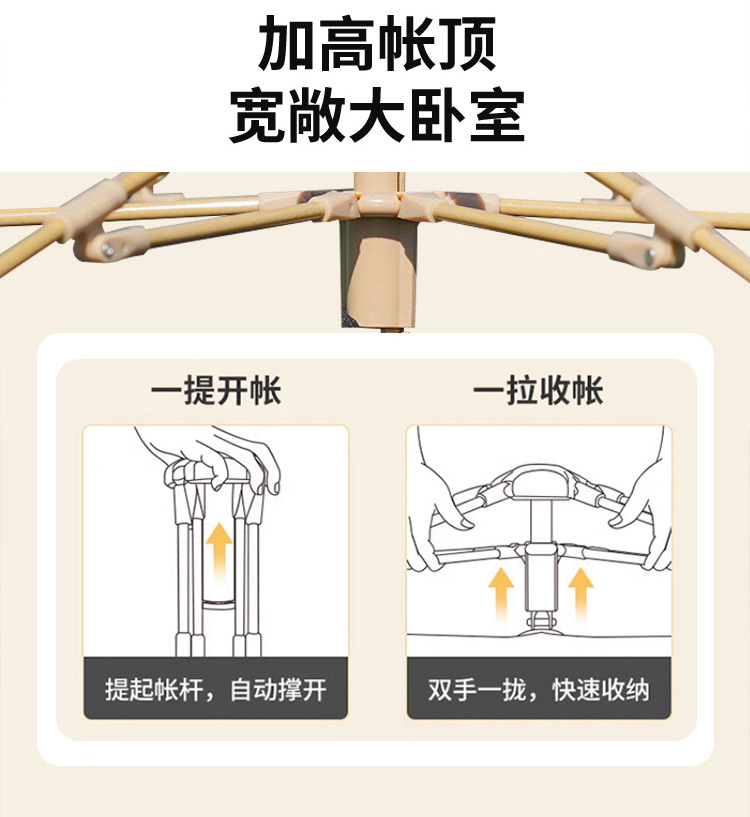 加高帐顶
宽敞大卧室

一提开帐

提起帐杆，自动撑开

一拉收帐

双手一拢，快速收纳