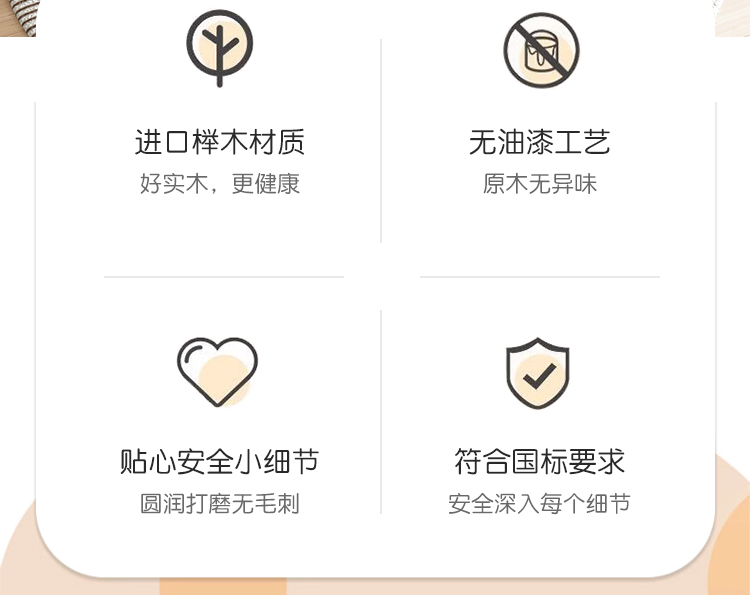 进口榉木材质
好实木，更健康

无油漆工艺
原木无异味

贴心安全小细节
圆润打磨无毛刺

符合国标要求
安全深入每个细节