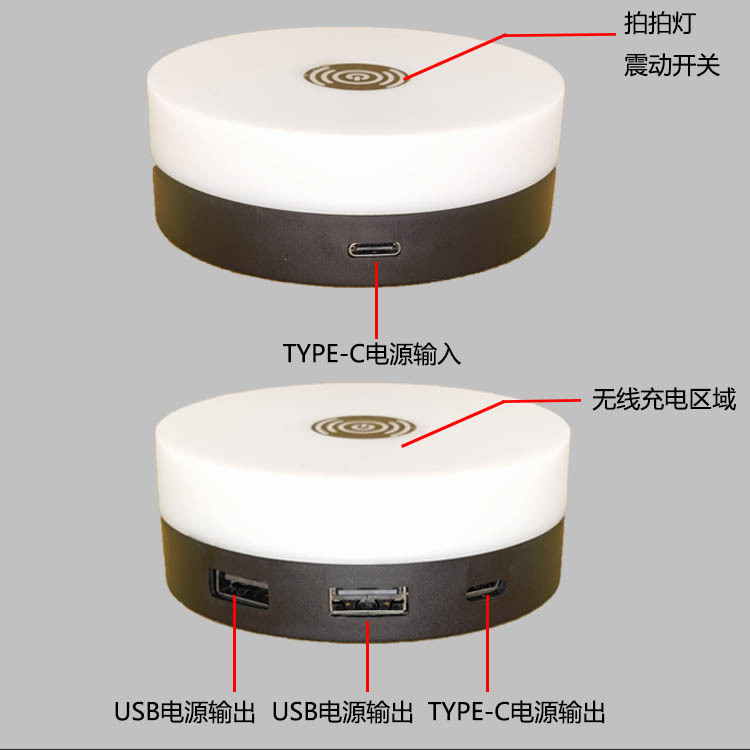 拍拍灯
震动开关

TYPE-C电源输入

无线充电区域

USB电源输出 USB电源输出 TYPE-C电源输出