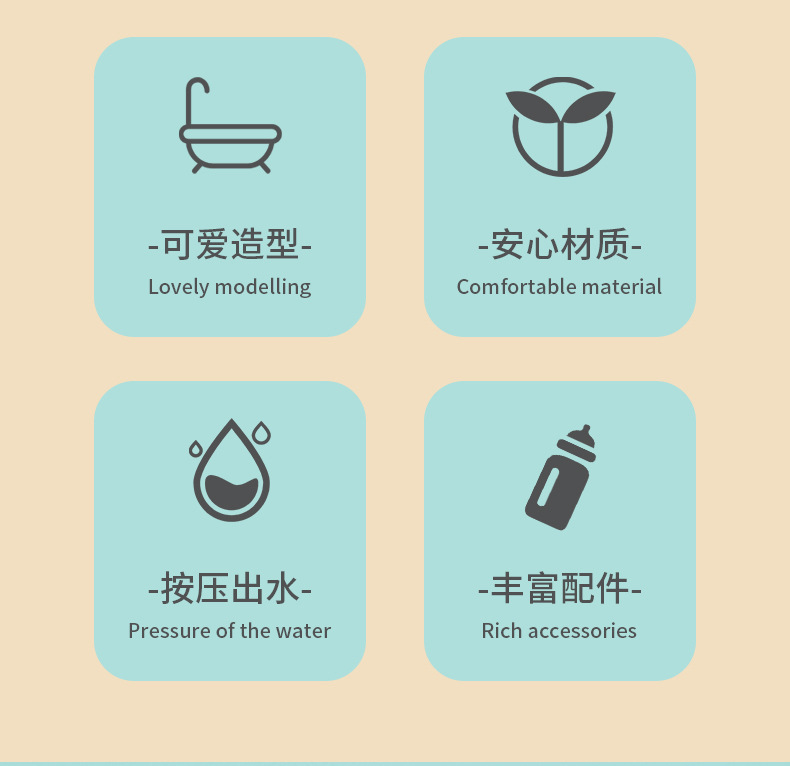 -可爱造型-
Lovely modelling

-安心材质-
Comfortable material

-按压出水-
Pressure of the water

-丰富配件-
Rich accessories