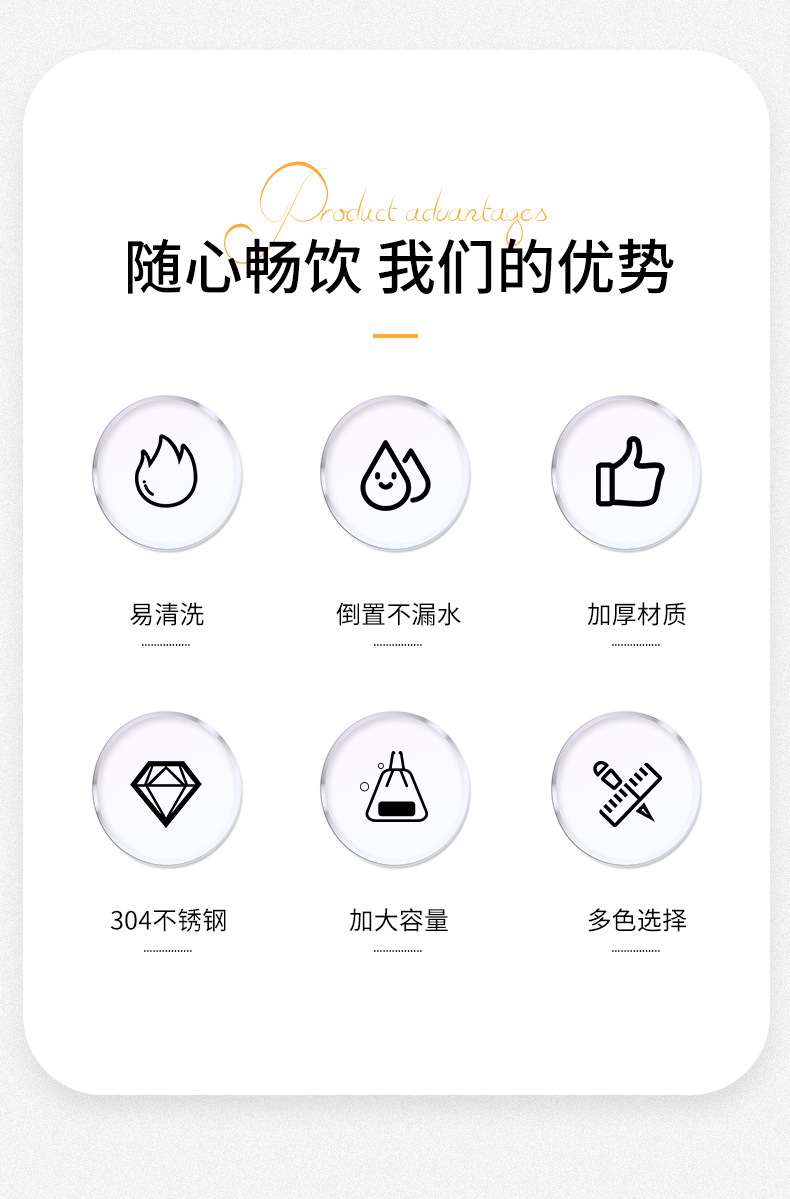 Product advantages

随心畅饮 我们的优势

易清洗

倒置不漏水

加厚材质

304不锈钢

加大容量

多色选择