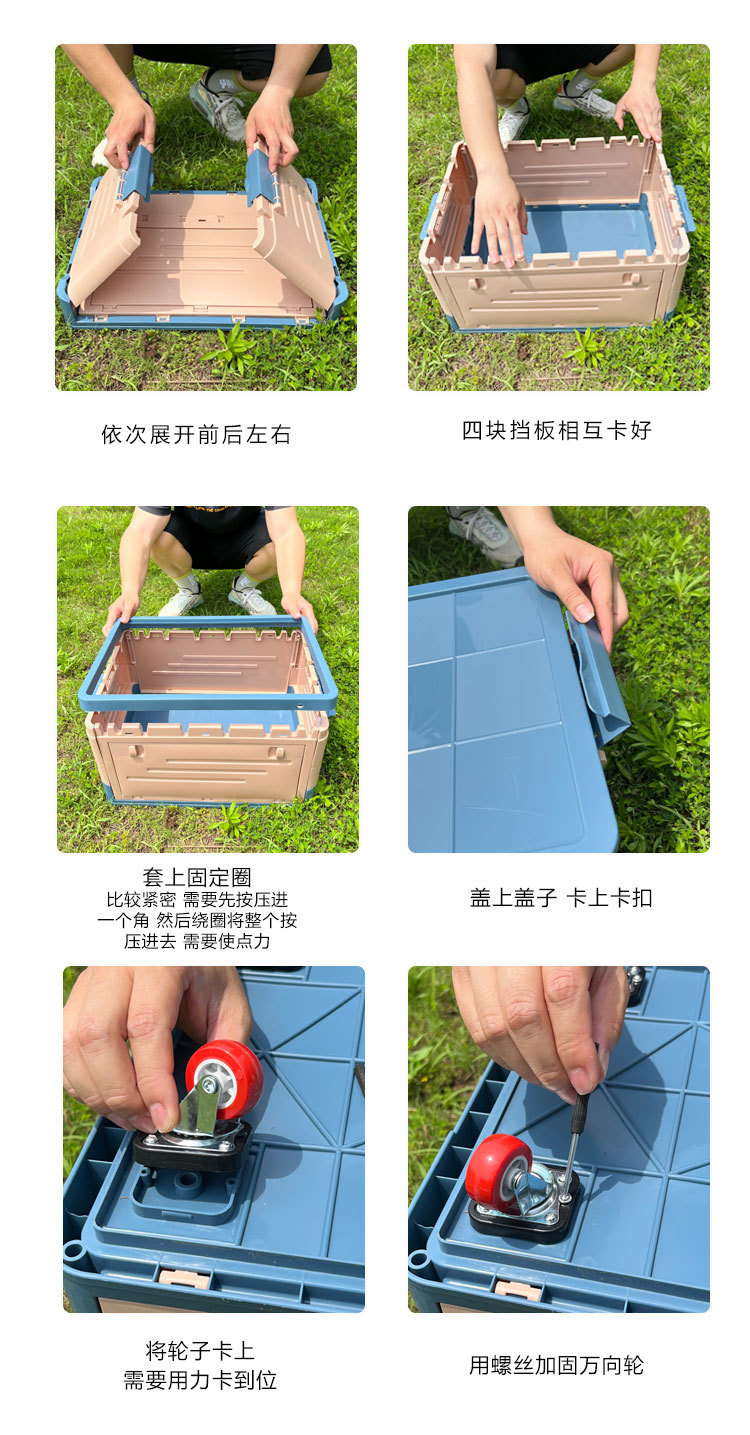 依次展开前后左右

四块挡板相互卡好

套上固定圈
比较紧密 需要先按压进一个角 然后绕圈将整个按压进去 需要使点力

盖上盖子 卡上卡扣

将轮子卡上
需要用力卡到位

用螺丝加固万向轮