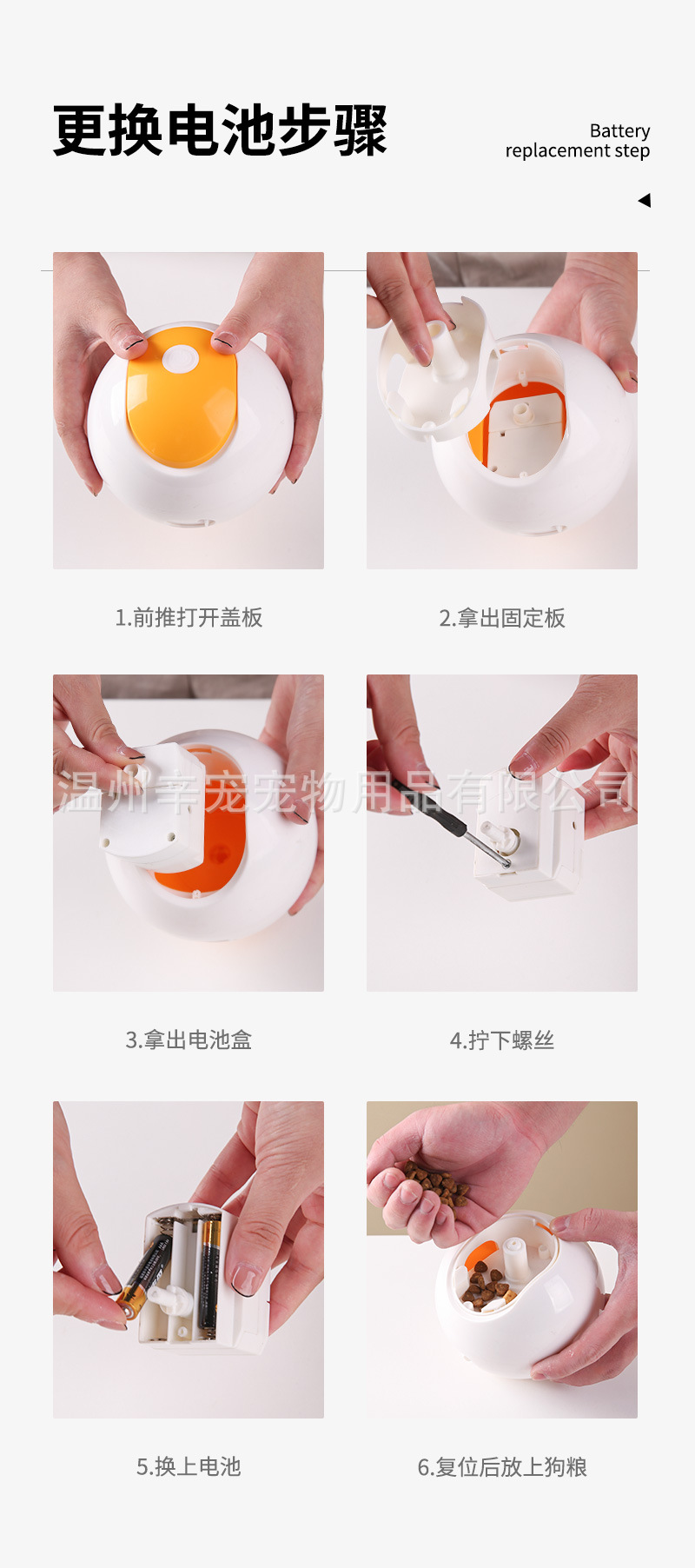 更换电池步骤

Battery replacement step

1.前推打开盖板

2.拿出固定板

温州幸宠宠物用品有限公司

3.拿出电池盒

4.拧下螺丝

5.换上电池

6.复位后放上狗粮