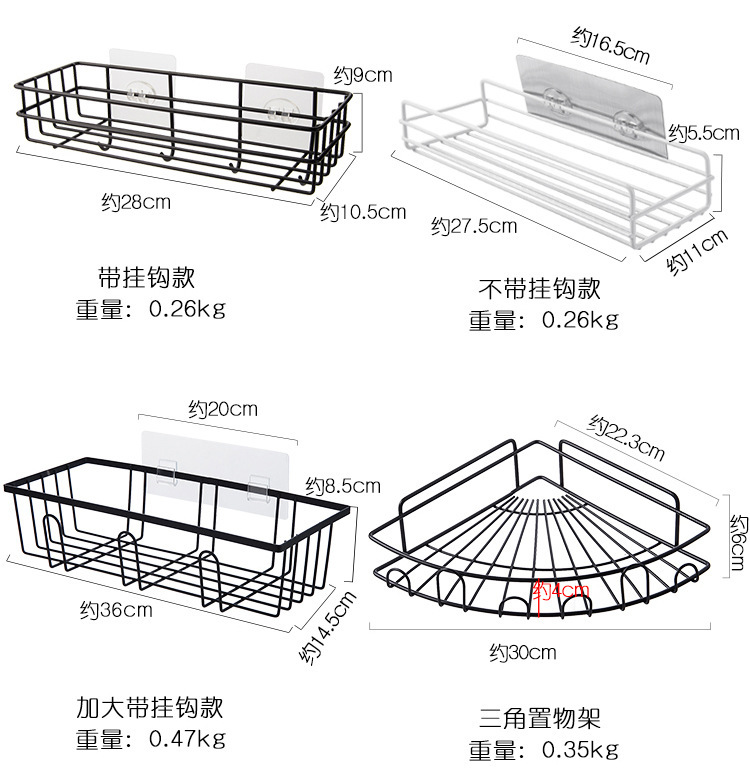 约9cm
约28cm
约10.5cm

带挂钩款
重量：0.26kg

约16.5cm
约5.5cm
约27.5cm
约11cm

不带挂钩款
重量：0.26kg

约20cm
约8.5cm
约36cm
约14.5cm

加大带挂钩款
重量：0.47kg

约22.3cm
约6cm
约4cm
约30cm

三角置物架
重量：0.35kg