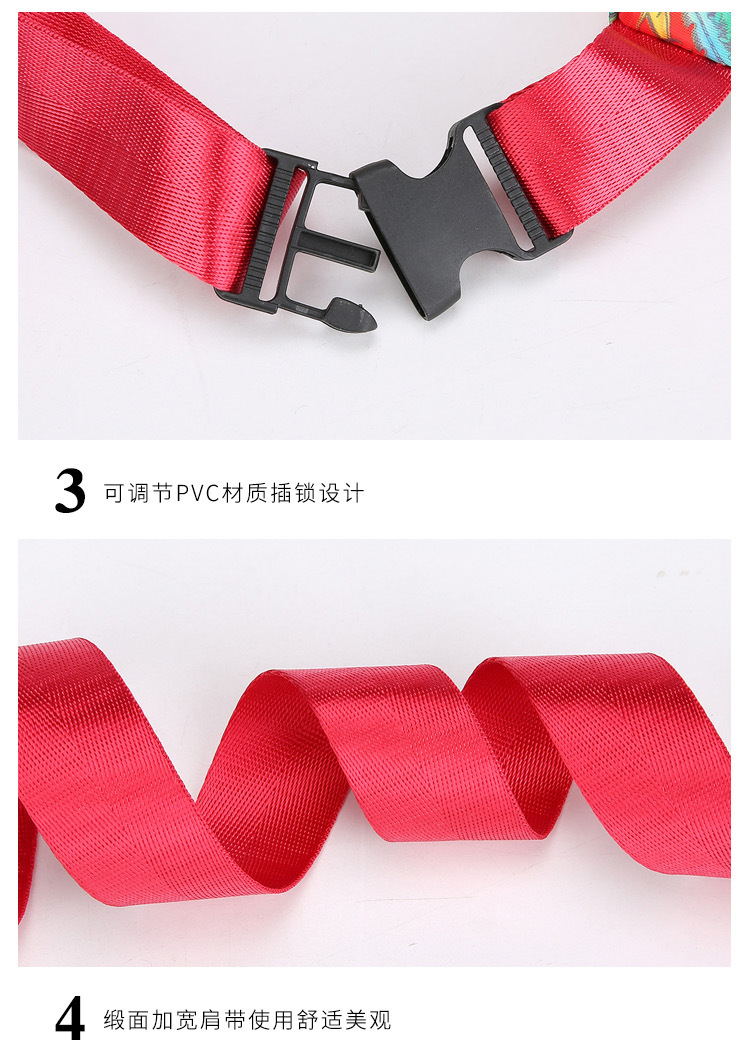 3 可调节PVC材质插锁设计

4 缎面加宽肩带使用舒适美观