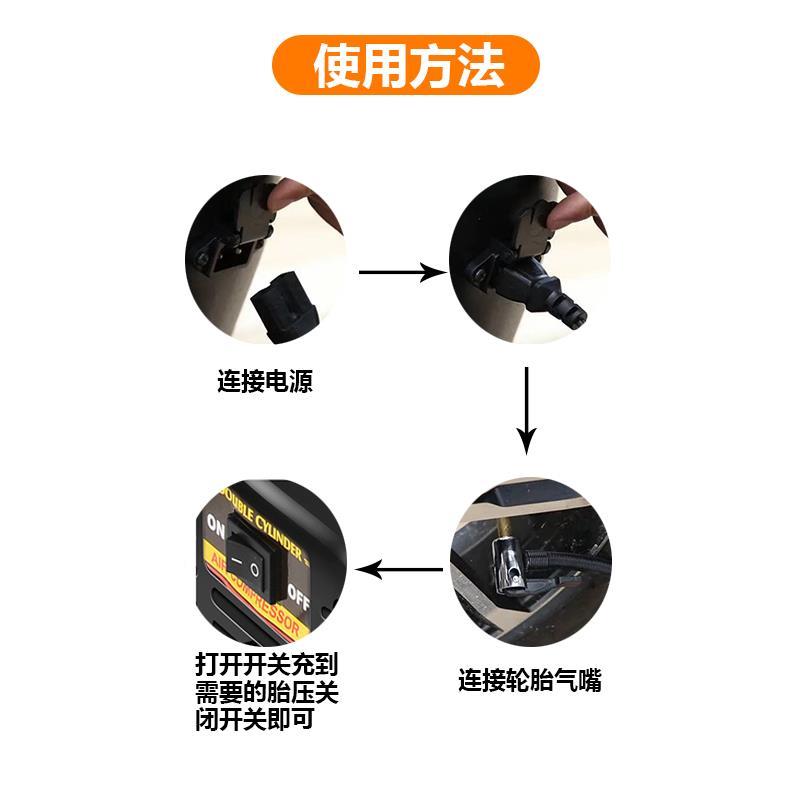 使用方法

连接电源

DOUBLE CYLINDER

ON

OFF

AIR COMPRESSOR

打开开关充到需要的胎压关闭开关即可

连接轮胎气嘴