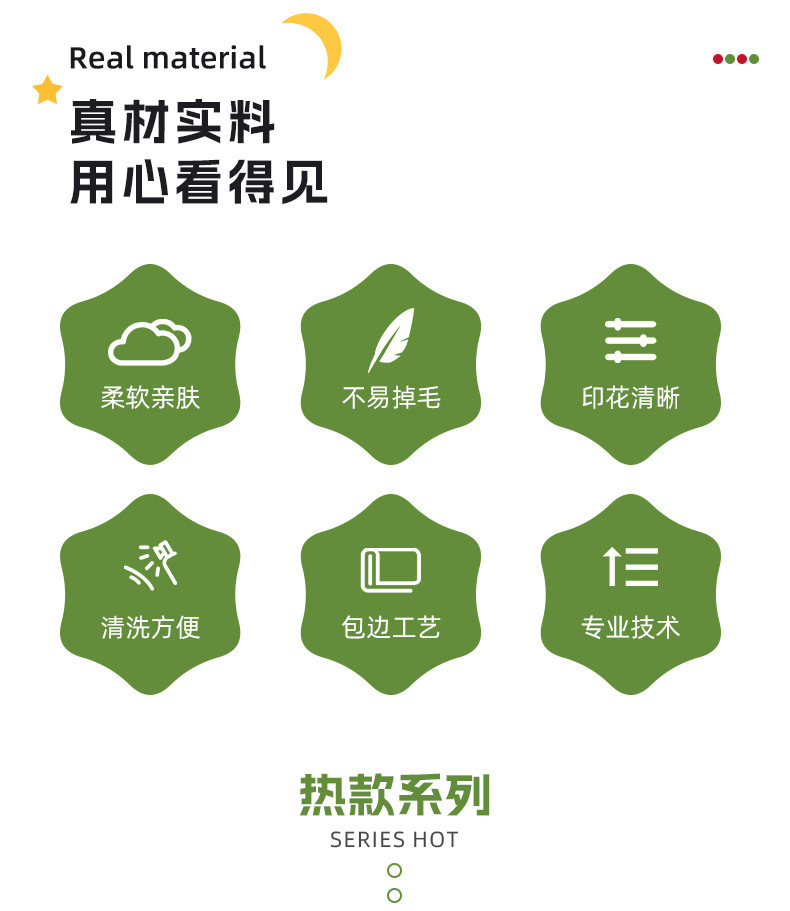 Real material

真材实料
用心看得见

柔软亲肤

不易掉毛

印花清晰

清洗方便

包边工艺

专业技术

热款系列

SERIES HOT