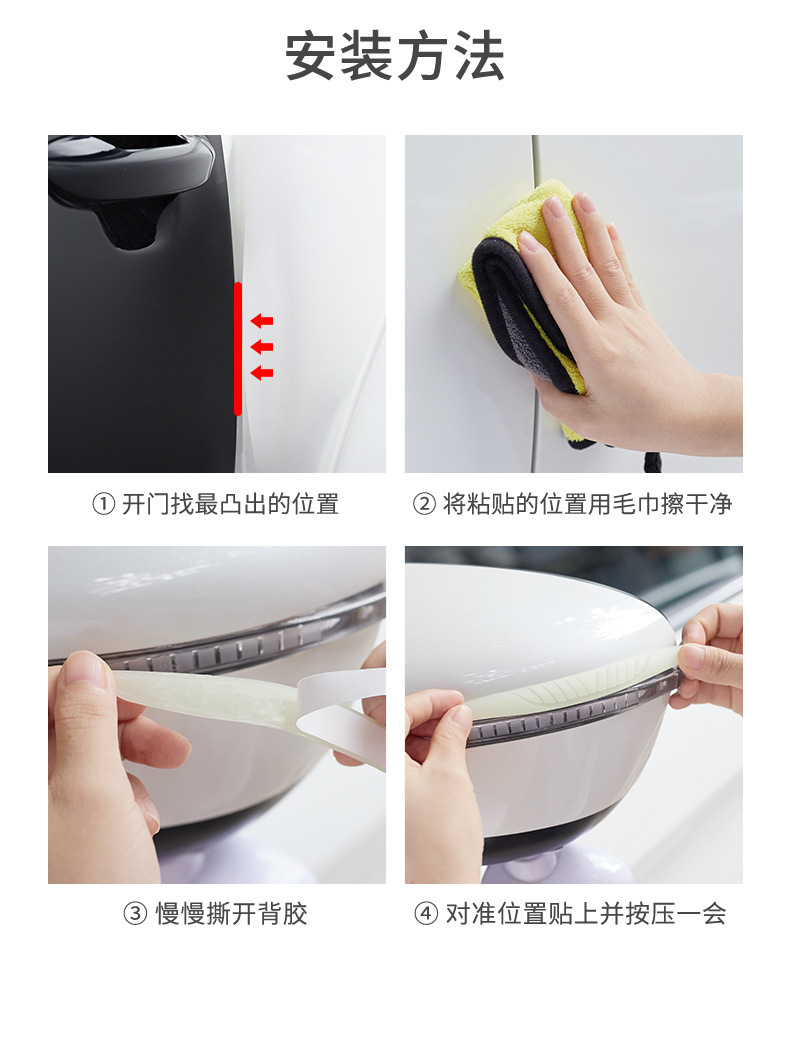 安装方法

① 开门找最凸出的位置

② 将粘贴的位置用毛巾擦干净

③ 慢慢撕开背胶

④ 对准位置贴上并按压一会