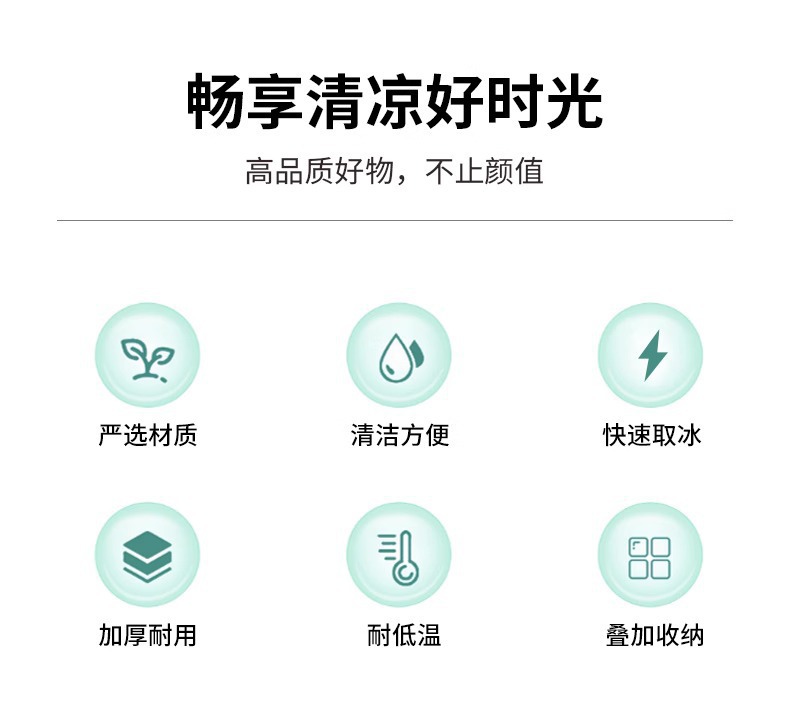 畅享清凉好时光

高品质好物，不止颜值

严选材质

清洁方便

快速取冰

加厚耐用

耐低温

叠加收纳