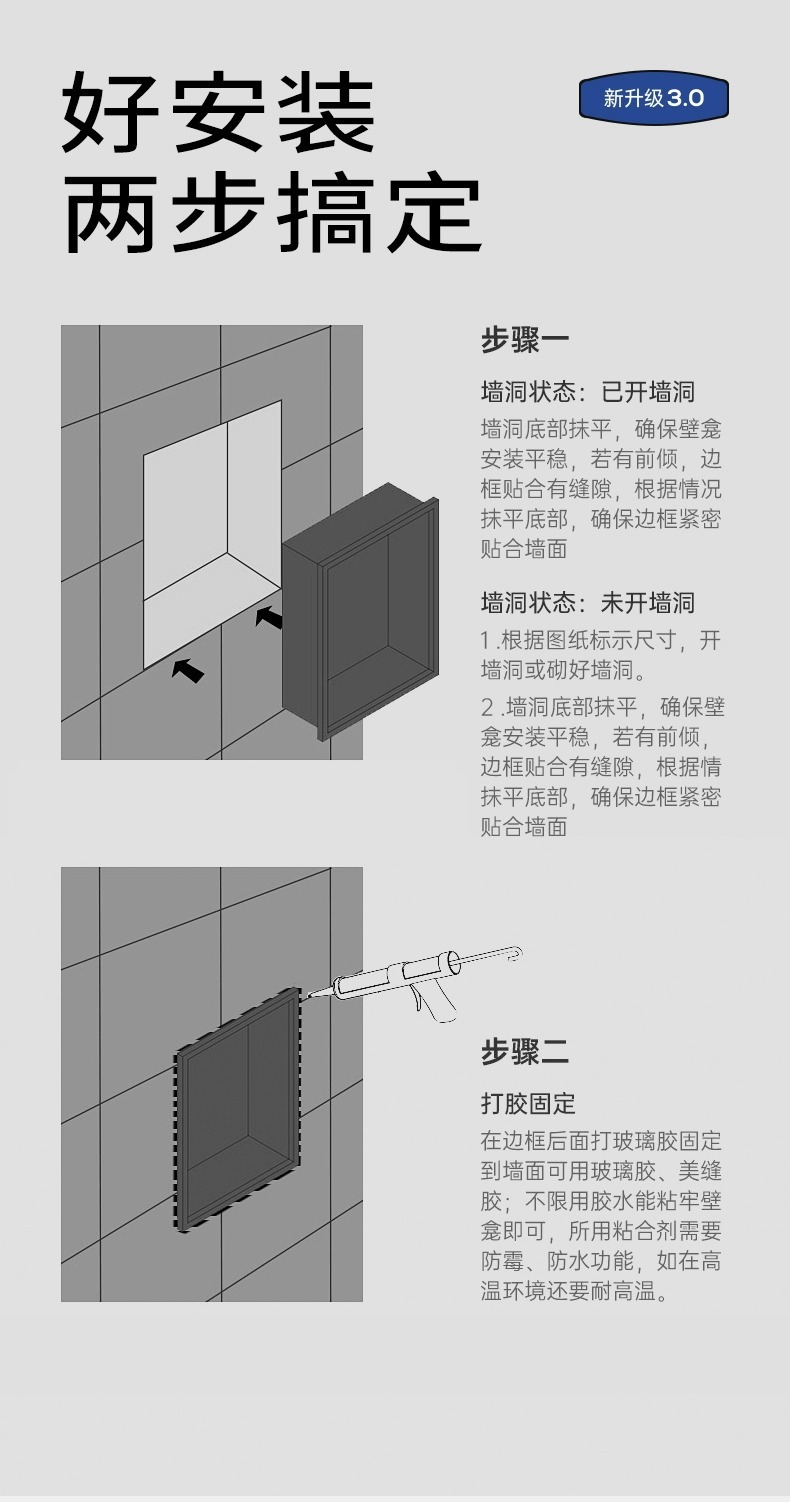 好安装
两步搞定

新升级3.0

步骤一

墙洞状态：已开墙洞

墙洞底部抹平，确保壁龛安装平稳，若有前倾，边框贴合有缝隙，根据情况抹平底部，确保边框紧密贴合墙面

墙洞状态：未开墙洞

1.根据图纸标示尺寸，开墙洞或砌好墙洞。

2.墙洞底部抹平，确保壁龛安装平稳，若有前倾，边框贴合有缝隙，根据情抹平底部，确保边框紧密贴合墙面

步骤二

打胶固定

在边框后面打玻璃胶固定到墙面可用玻璃胶、美缝胶；不限用胶水能粘牢壁龛即可，所用粘合剂需要防霉、防水功能，如在高温环境还要耐高温。