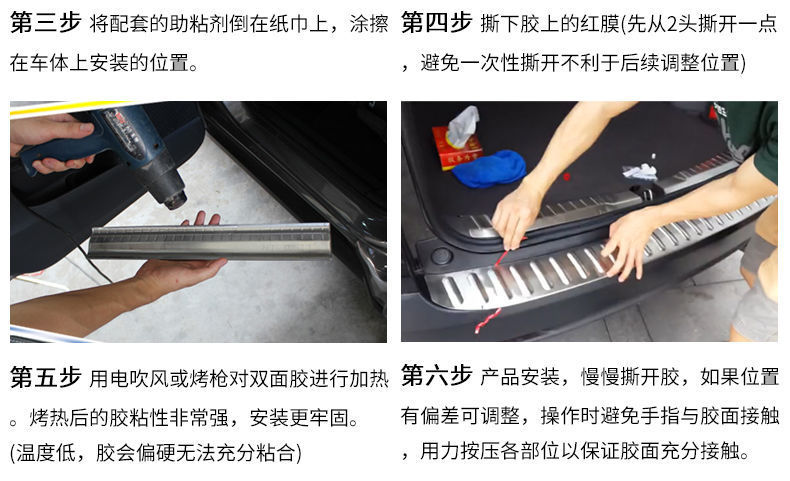 第三步 将配套的助粘剂倒在纸巾上，涂擦在车体上安装的位置。

第四步 撕下胶上的红膜(先从2头撕开一点，避免一次性撕开不利于后续调整位置)

第五步 用电吹风或烤枪对双面胶进行加热。烤热后的胶粘性非常强，安装更牢固。(温度低，胶会偏硬无法充分粘合)

第六步 产品安装，慢慢撕开胶，如果位置有偏差可调整，操作时避免手指与胶面接触，用力按压各部位以保证胶面充分接触。