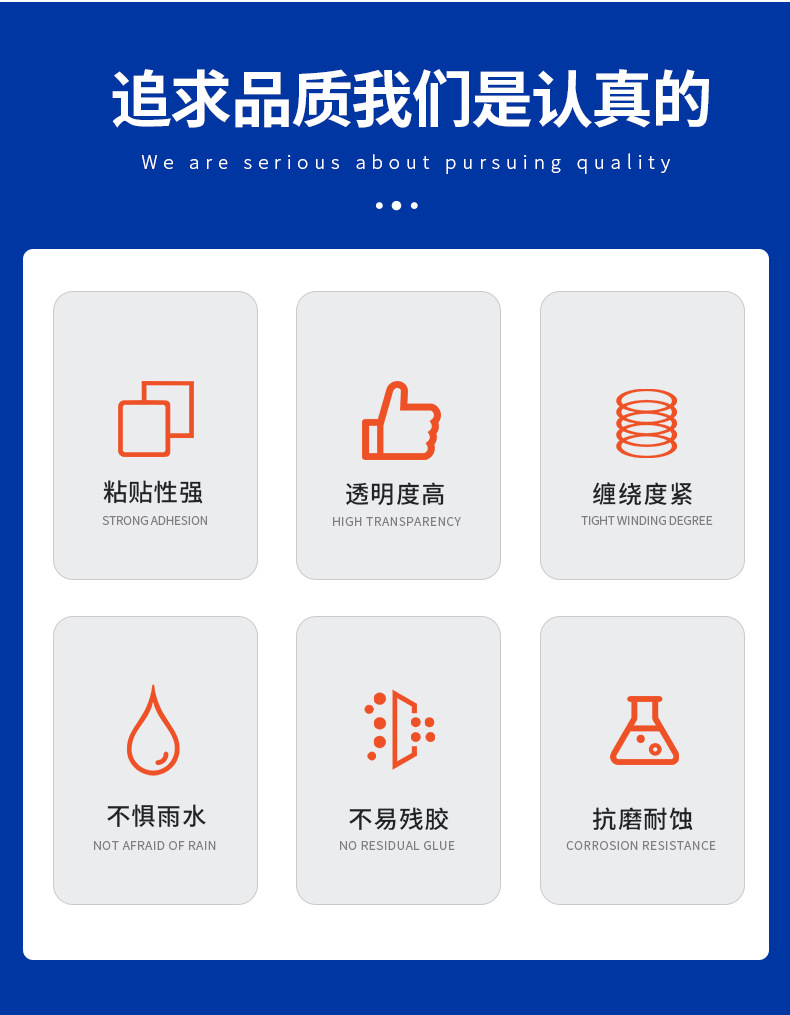 追求品质我们是认真的

We are serious about pursuing quality

粘贴性强
STRONG ADHESION

透明度高
HIGH TRANSPARENCY

缠绕度紧
TIGHT WINDING DEGREE

不惧雨水
NOT AFRAID OF RAIN

不易残胶
NO RESIDUAL GLUE

抗磨耐蚀
CORROSION RESISTANCE