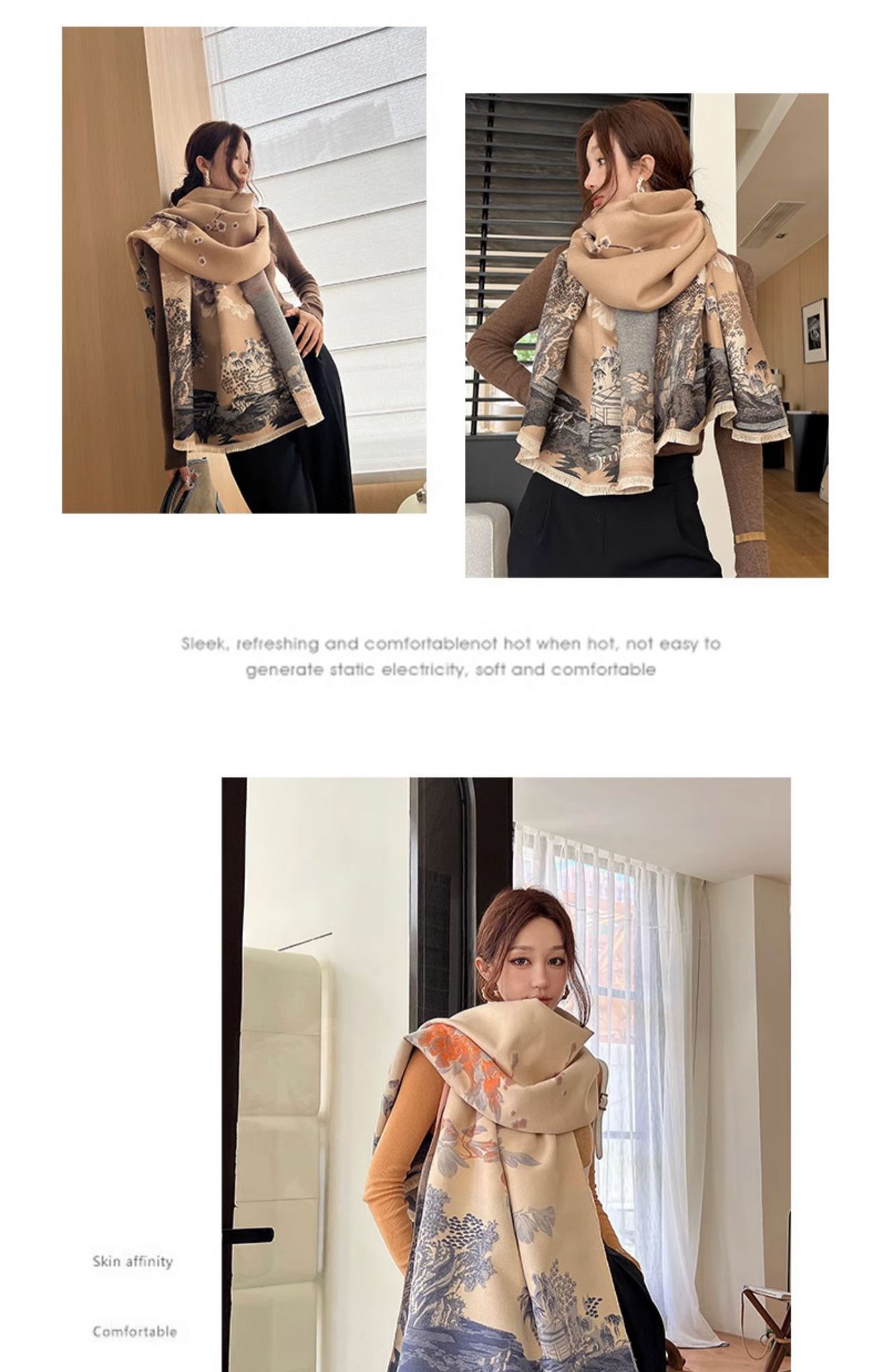 Sleek, refreshing and comfortablenot hot when hot, not easy to generate static electricity, soft and comfortable

Skin affinity

Comfortable