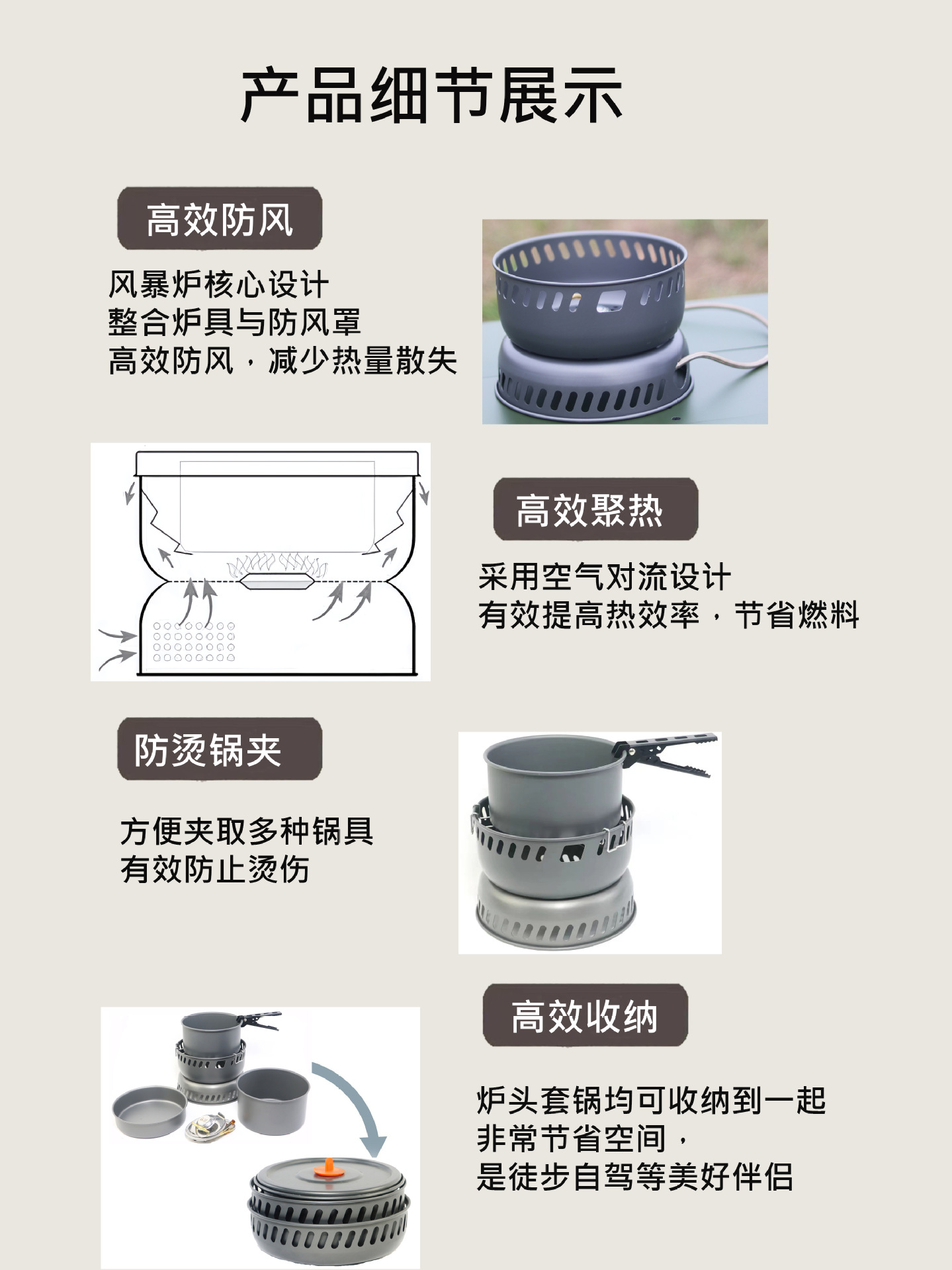 产品细节展示

高效防风

风暴炉核心设计
整合炉具与防风罩
高效防风，减少热量散失

高效聚热

采用空气对流设计
有效提高热效率，节省燃料

防烫锅夹

方便夹取多种锅具
有效防止烫伤

高效收纳

炉头套锅均可收纳到一起
非常节省空间，
是徒步自驾等美好伴侣