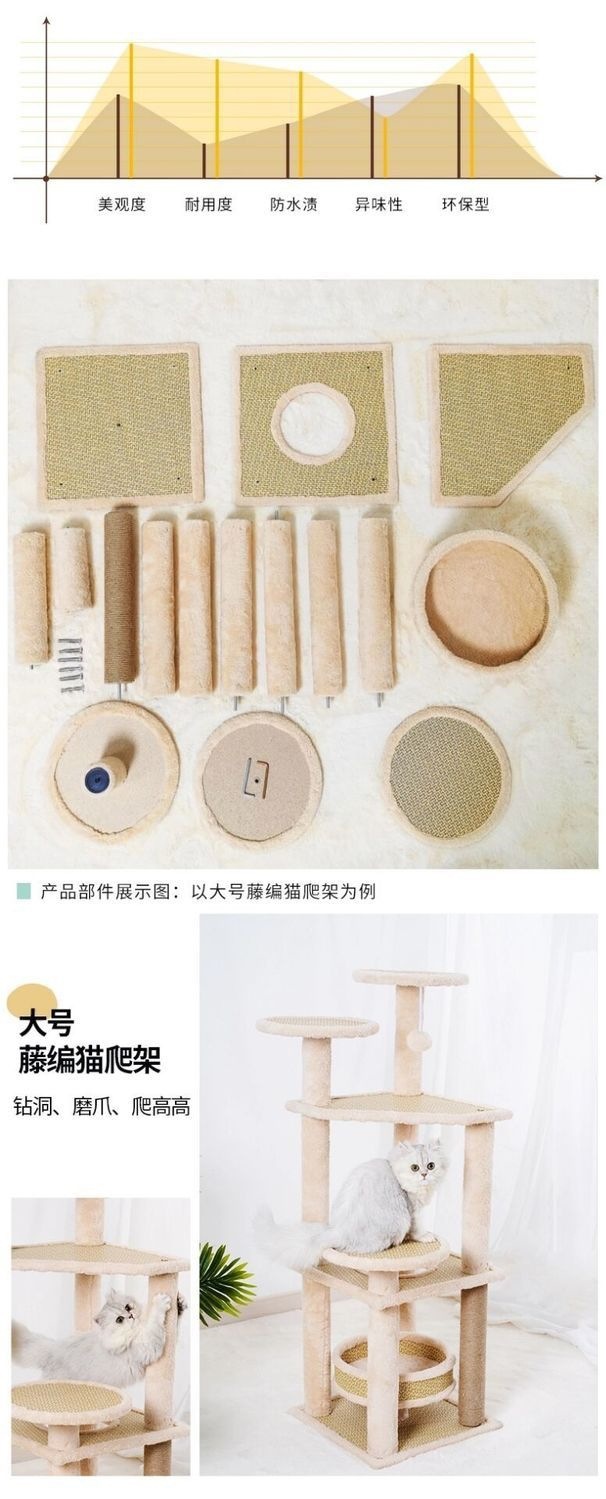 美观度 耐用度 防水渍 异味性 环保型

产品部件展示图：以大号藤编猫爬架为例

大号
藤编猫爬架

钻洞、磨爪、爬高高