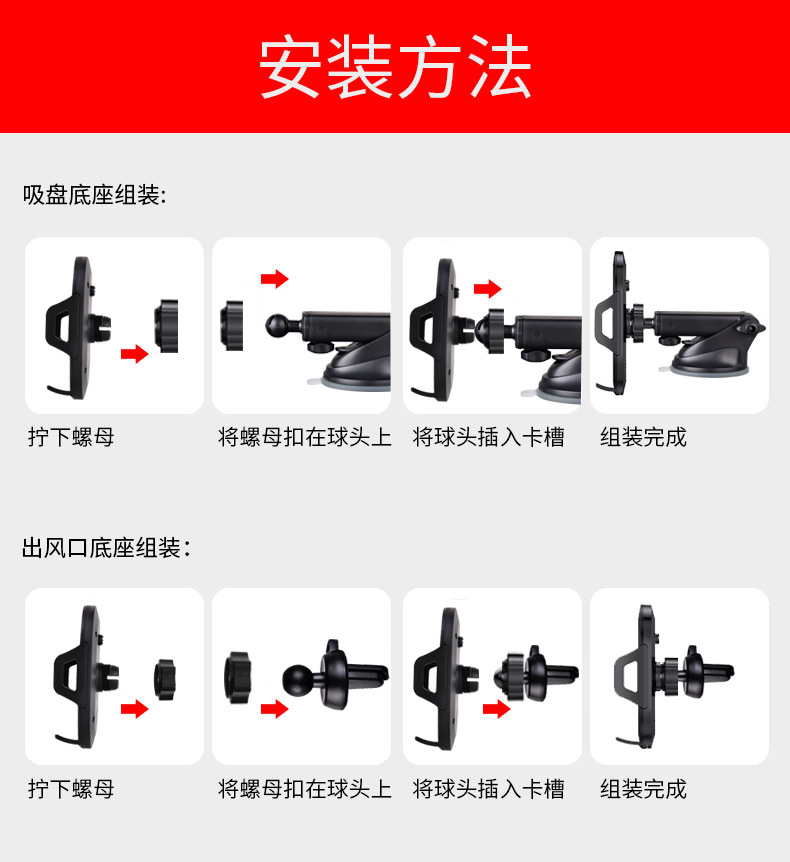 安装方法

吸盘底座组装:

拧下螺母

将螺母扣在球头上

将球头插入卡槽

组装完成

出风口底座组装：

拧下螺母

将螺母扣在球头上

将球头插入卡槽

组装完成