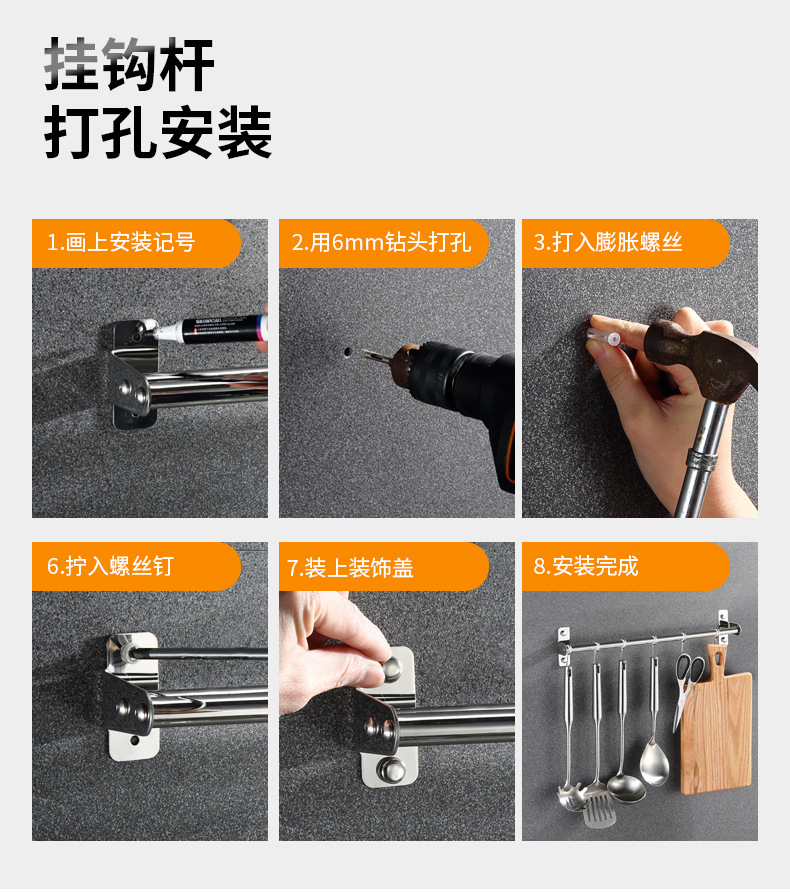 挂钩杆
打孔安装

1.画上安装记号

2.用6mm钻头打孔

3.打入膨胀螺丝

6.拧入螺丝钉

7.装上装饰盖

8.安装完成