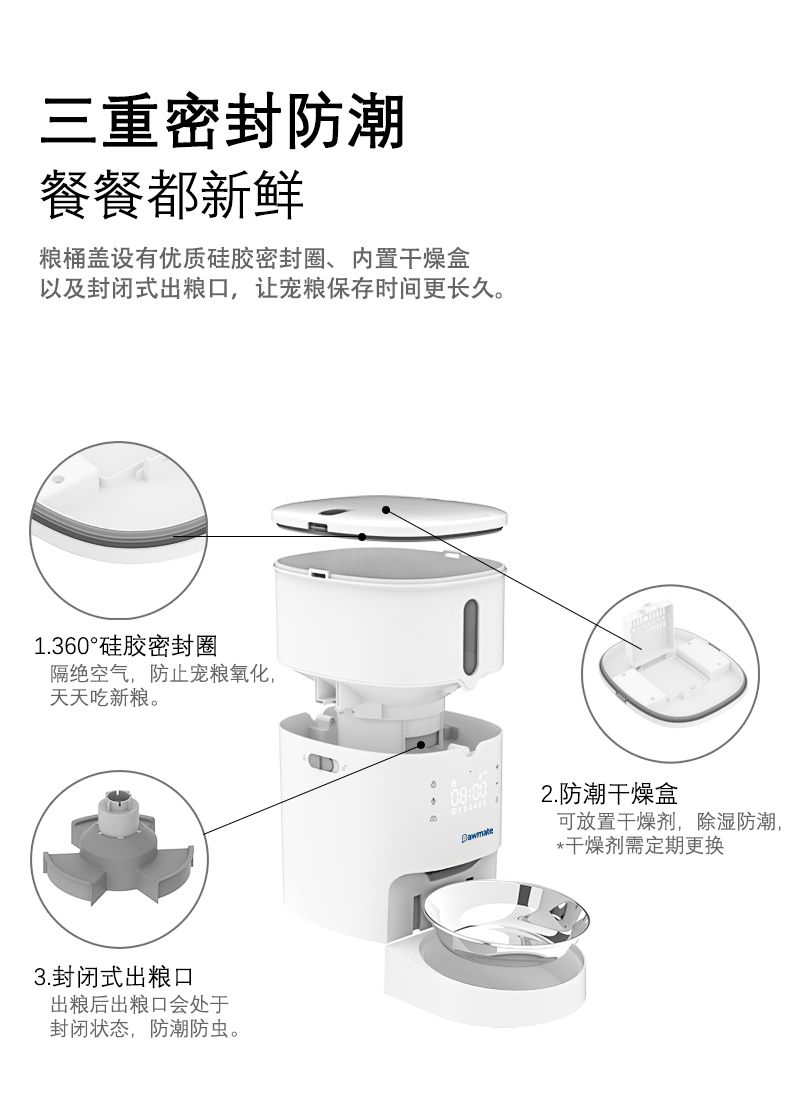 三重密封防潮
餐餐都新鲜

粮桶盖设有优质硅胶密封圈、内置干燥盒
以及封闭式出粮口，让宠粮保存时间更长久。

1.360°硅胶密封圈
隔绝空气，防止宠粮氧化，
天天吃新粮。

08:00

Pawmate

2.防潮干燥盒
可放置干燥剂，除湿防潮，
*干燥剂需定期更换

3.封闭式出粮口
出粮后出粮口会处于
封闭状态，防潮防虫。