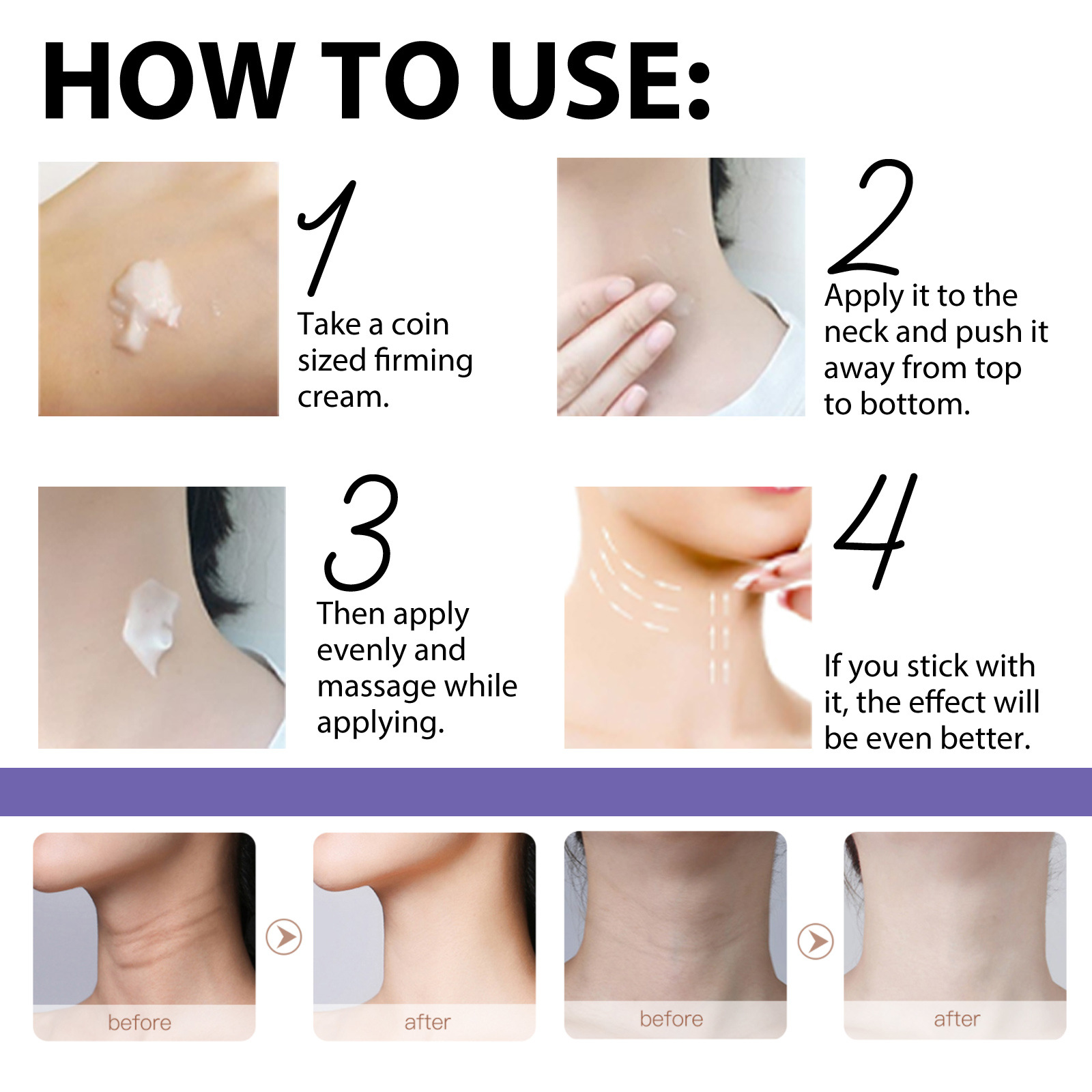 HOW TO USE:

1
Take a coin sized firming cream.

2
Apply it to the neck and push it away from top to bottom.

3
Then apply evenly and massage while applying.

4
If you stick with it, the effect will be even better.

before

after

before

after