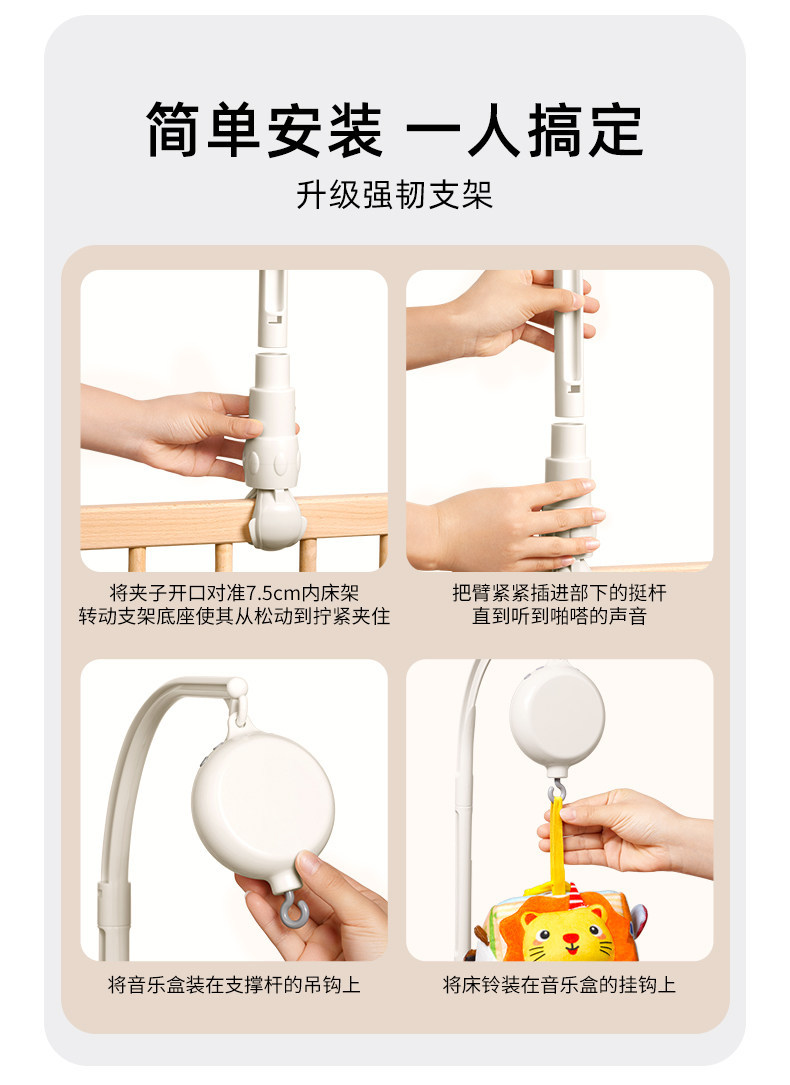 简单安装 一人搞定

升级强韧支架

将夹子开口对准7.5cm内床架
转动支架底座使其从松动到拧紧夹住

把臂紧紧插进部下的挺杆
直到听到啪嗒的声音

将音乐盒装在支撑杆的吊钩上

将床铃装在音乐盒的挂钩上