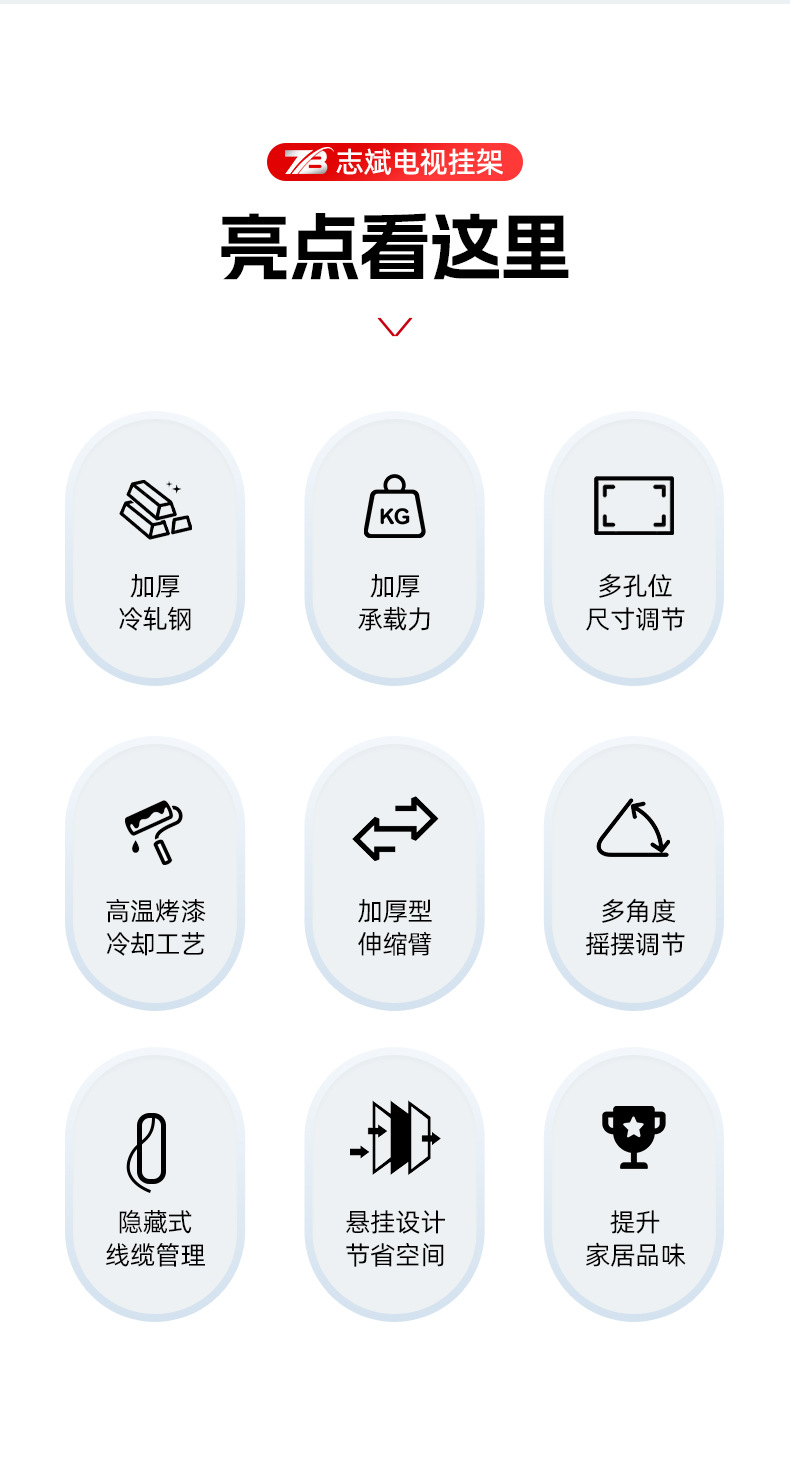 ZB 志斌电视挂架

亮点看这里

KG

加厚
冷轧钢

加厚
承载力

多孔位
尺寸调节

高温烤漆
冷却工艺

加厚型
伸缩臂

多角度
摇摆调节

隐藏式
线缆管理

悬挂设计
节省空间

提升
家居品味