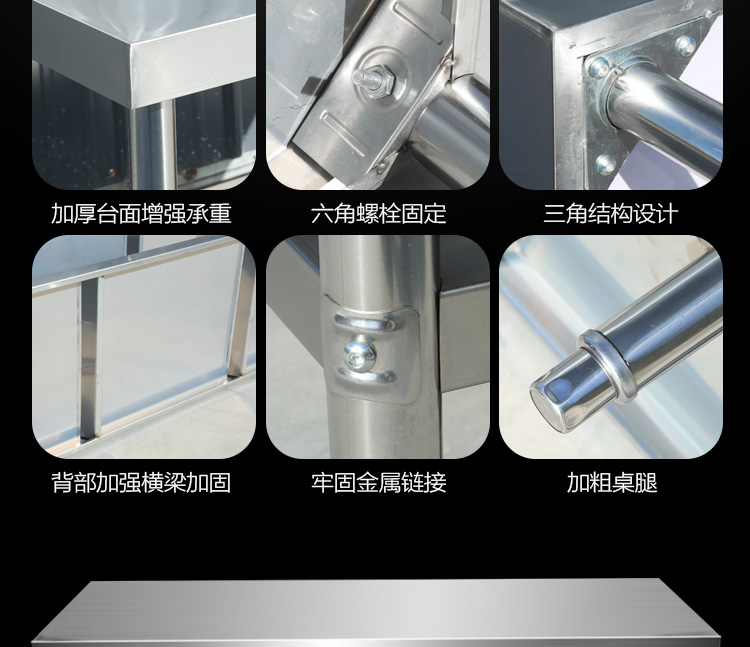 加厚台面增强承重

六角螺栓固定

三角结构设计

背部加强横梁加固

牢固金属链接

加粗桌腿